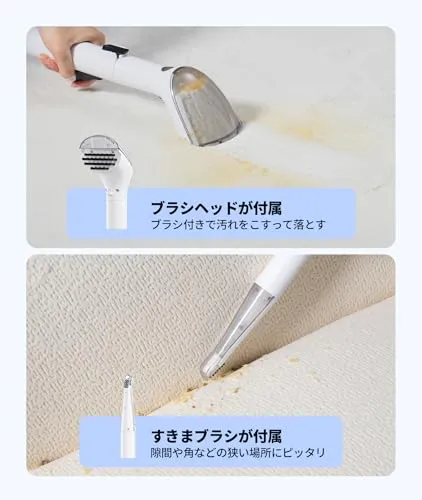 ブラシヘッドが付属
ブラシ付きで汚れをこすって落とす

すきまブラシが付属
隙間や角などの狭い場所にピッタリ