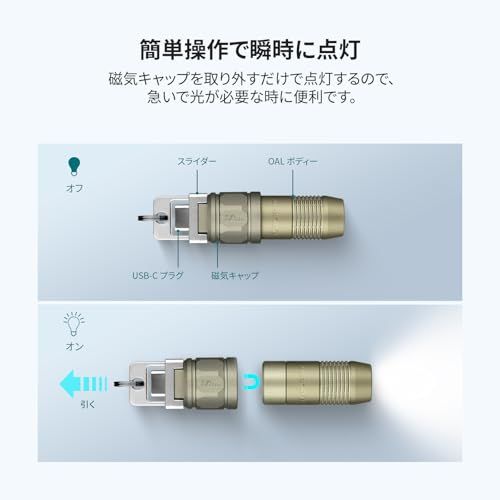 簡単操作で瞬時に点灯

磁気キャップを取り外すだけで点灯するので、急いで光が必要な時に便利です。

オフ

スライダー

OAL ボディー

USB-C プラグ

磁気キャップ

オン

引く