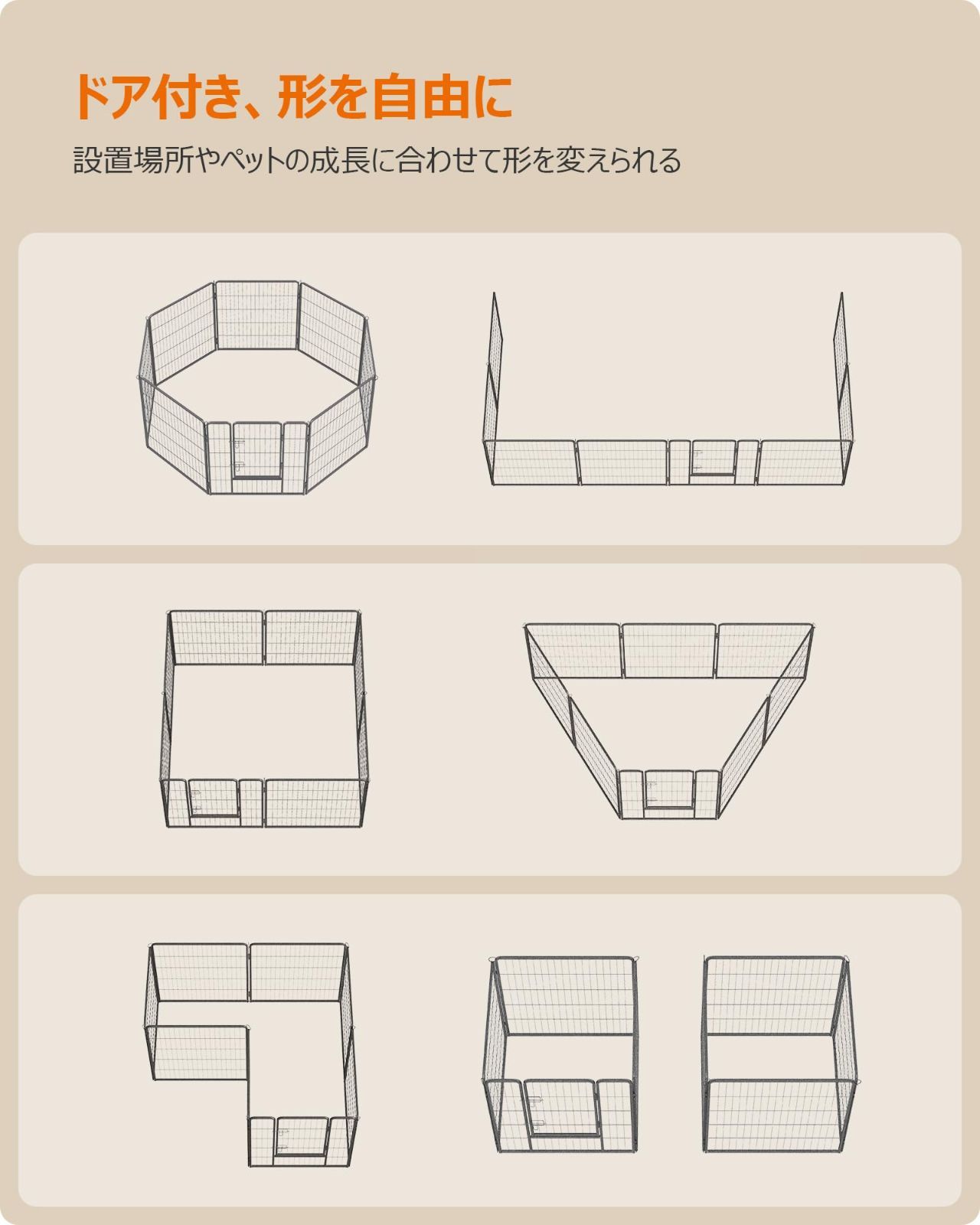 ドア付き、形を自由に

設置場所やペットの成長に合わせて形を変えられる