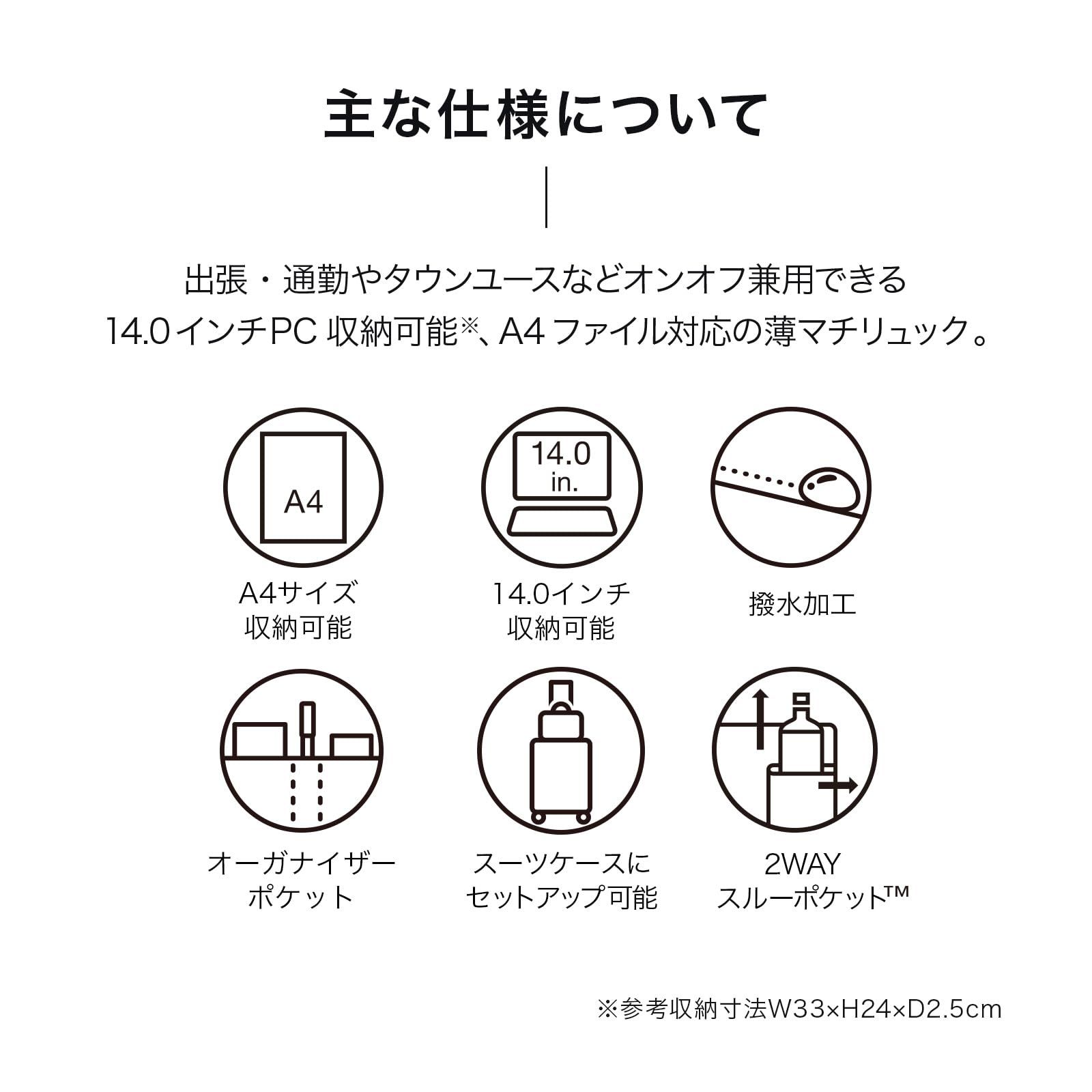 主な仕様について

出張・通勤やタウンユースなどオンオフ兼用できる
14.0インチPC 収納可能※、A4 ファイル対応の薄マチリュック。

A4

A4サイズ
収納可能

14.0
in.

14.0インチ
収納可能

撥水加工

オーガナイザー
ポケット

スーツケースに
セットアップ可能

2WAY
スルーポケット™

※参考収納寸法W33×H24×D2.5cm