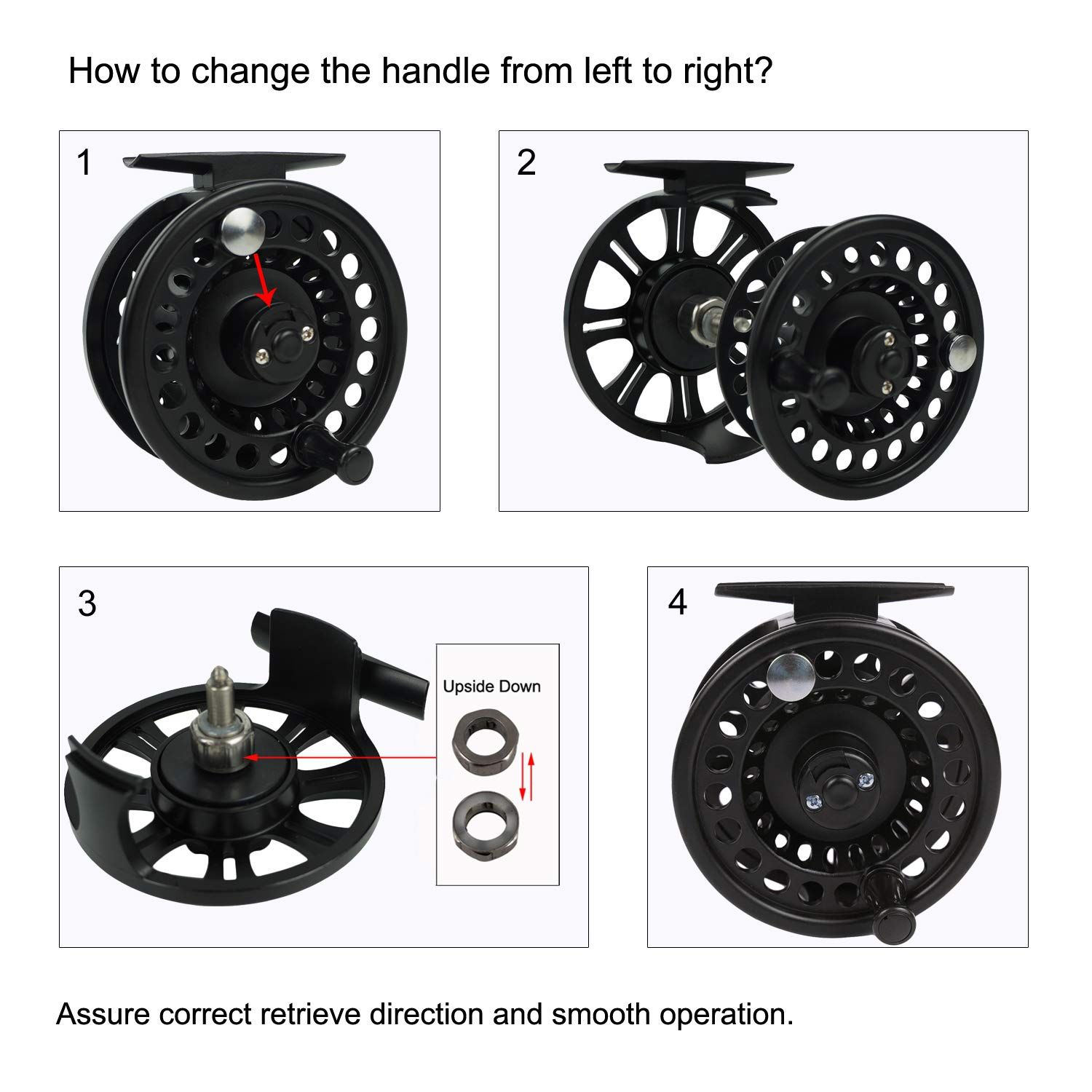 How to change the handle from left to right?

1

2

3

Upside Down

4

Assure correct retrieve direction and smooth operation.