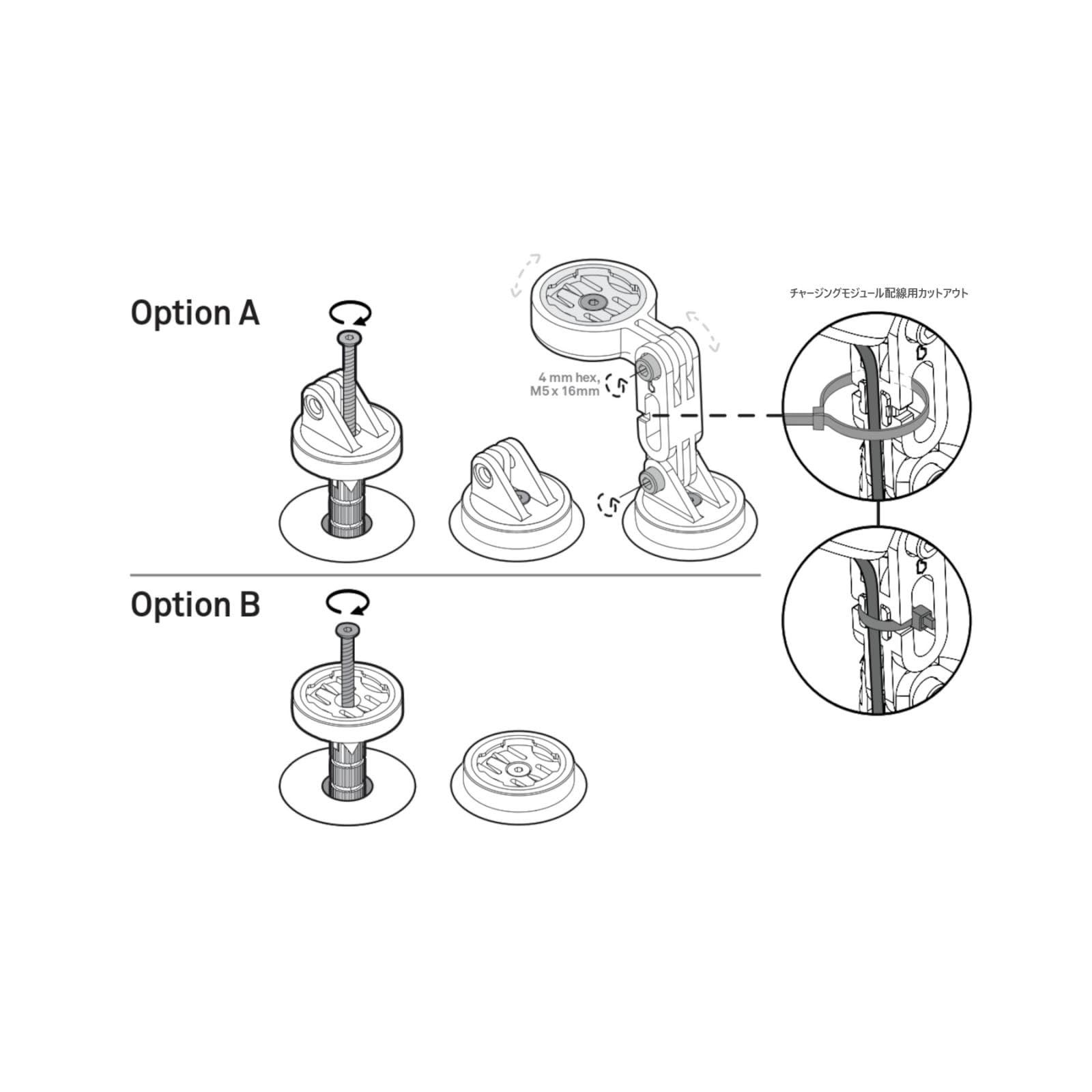 Option A

4 mm hex,
M5 x 16mm

チャージングモジュール配線用カットアウト

Option B