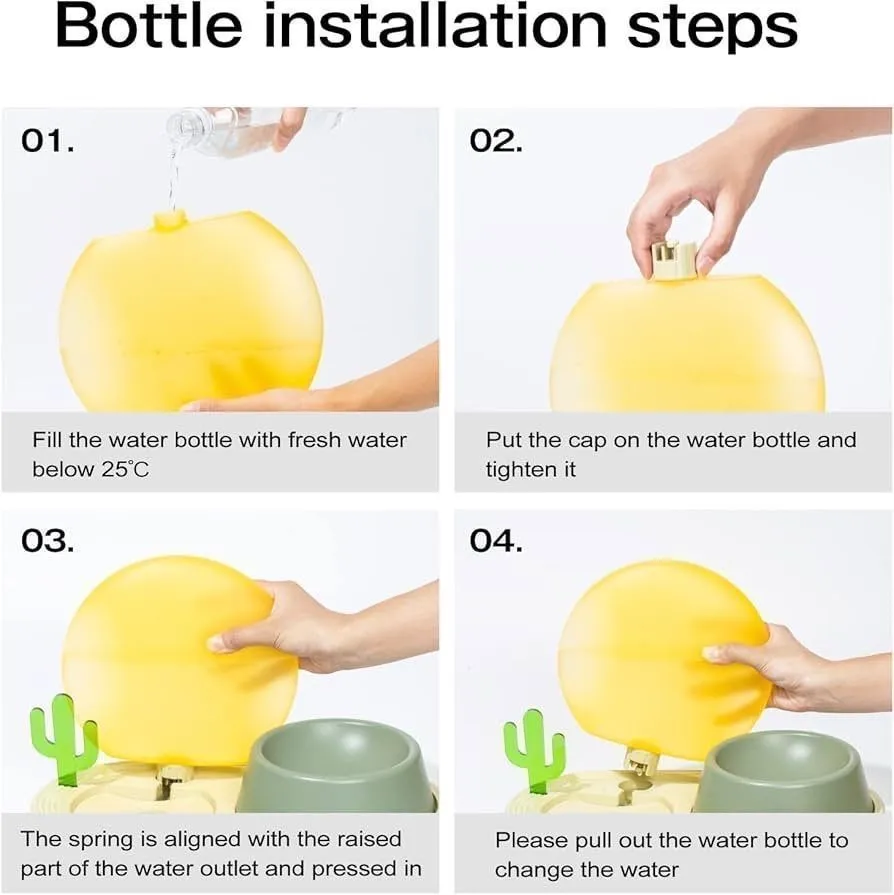 Bottle installation steps

01.

Fill the water bottle with fresh water below 25°C

02.

Put the cap on the water bottle and tighten it

03.

The spring is aligned with the raised part of the water outlet and pressed in

04.

Please pull out the water bottle to change the water