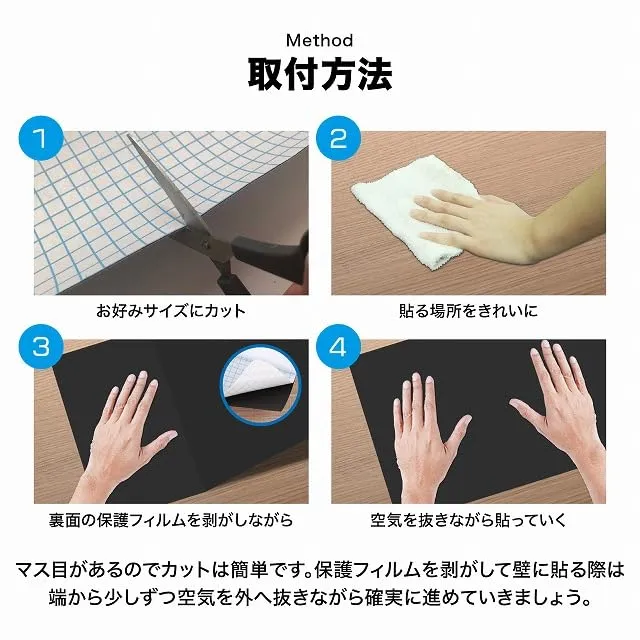 Method
取付方法

1
お好みサイズにカット

2
貼る場所をきれいに

3
裏面の保護フィルムを剥がしながら

4
空気を抜きながら貼っていく

マス目があるのでカットは簡単です。保護フィルムを剥がして壁に貼る際は端から少しずつ空気を外へ抜きながら確実に進めていきましょう。