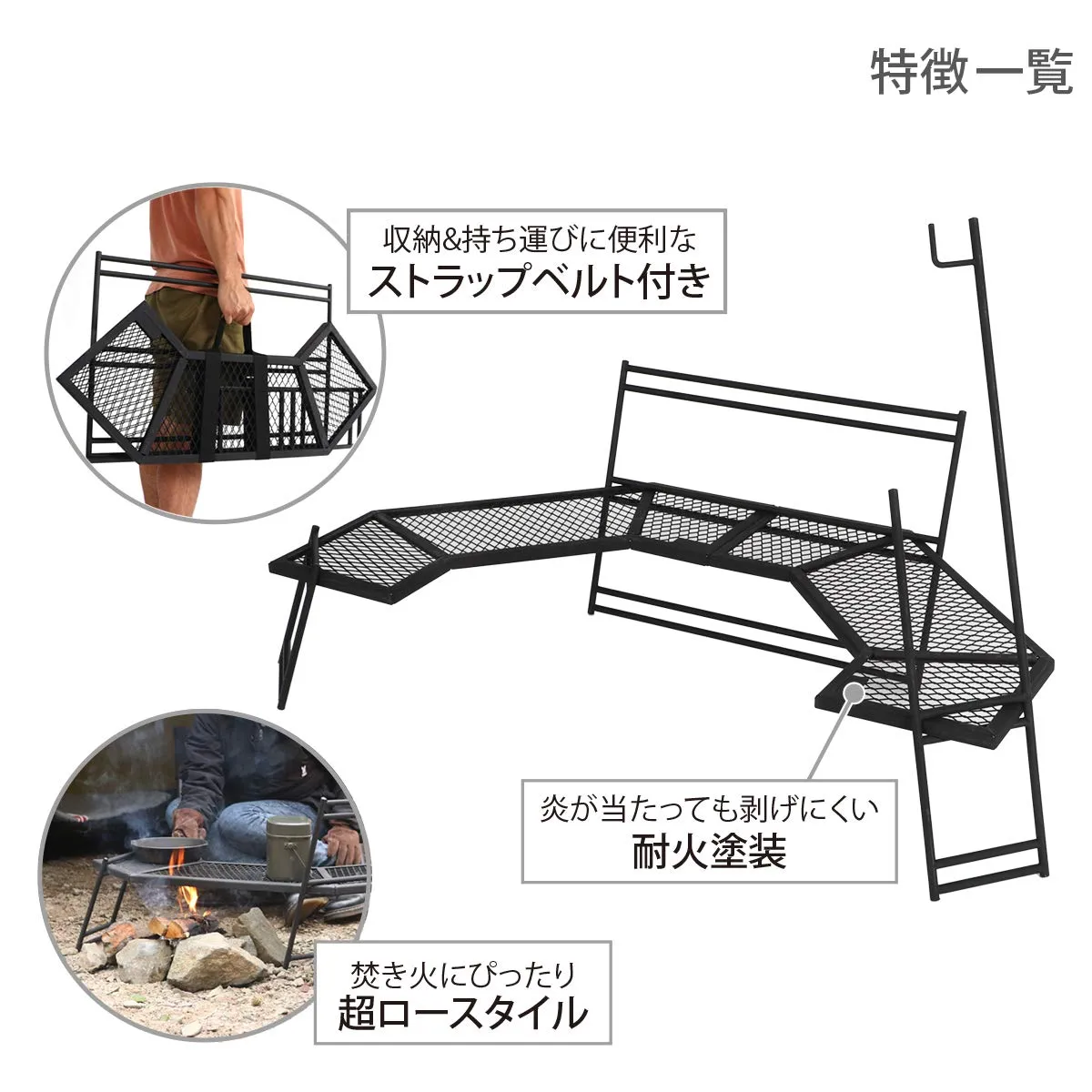 特徴一覧

収納&持ち運びに便利な
ストラップベルト付き

炎が当たっても剥げにくい
耐火塗装

焚き火にぴったり
超ロースタイル