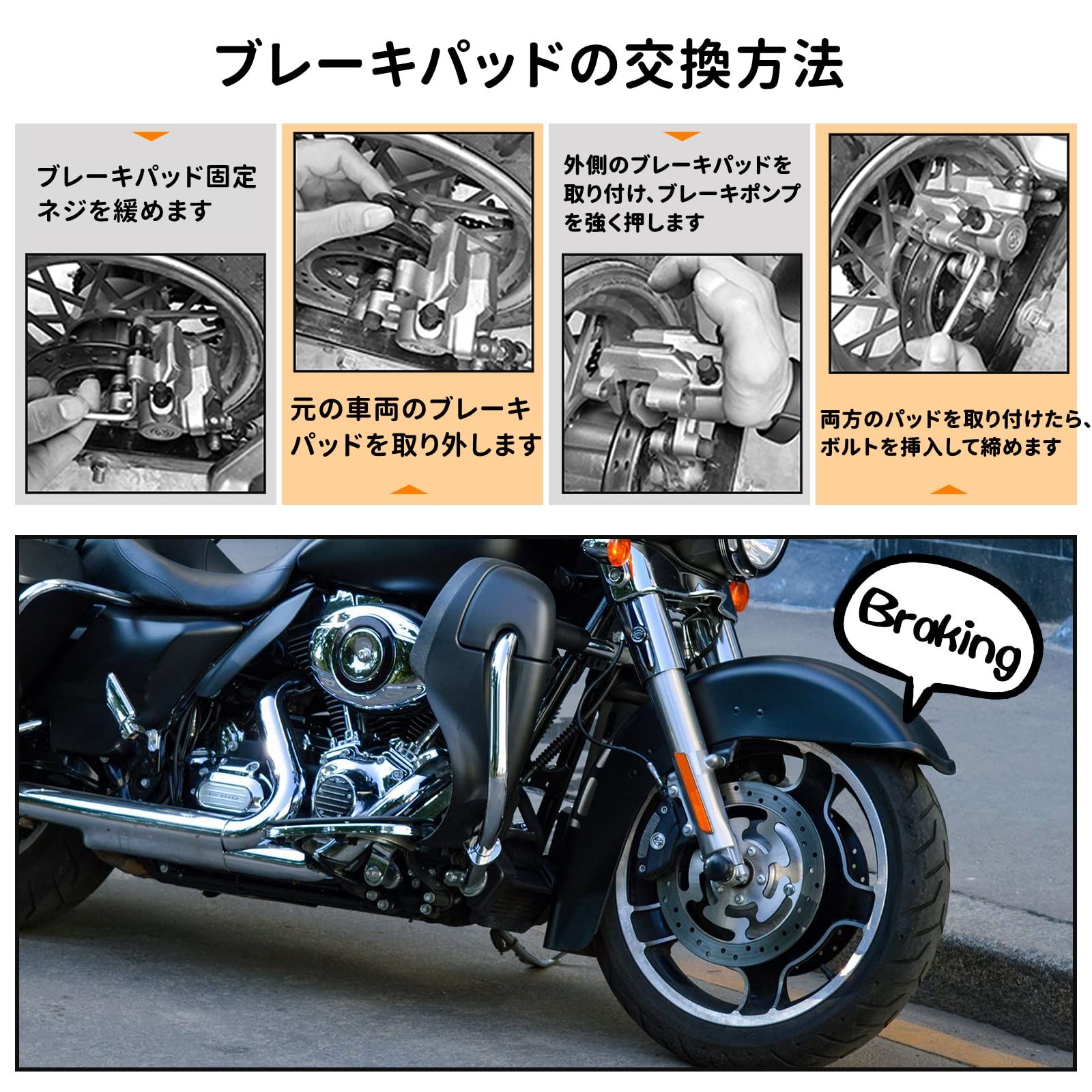 ブレーキパッドの交換方法

ブレーキパッド固定ネジを緩めます

元の車両のブレーキパッドを取り外します

外側のブレーキパッドを取り付け、ブレーキポンプを強く押します

両方のパッドを取り付けたら、ボルトを挿入して締めます

Braking