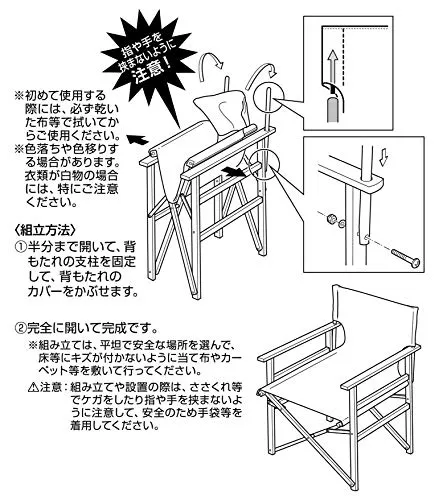 指や手を挟まないように注意！

※初めて使用する際には、必ず乾いた布等で拭いてからご使用ください。
※色落ちや色移りする場合があります。衣類が白物の場合には、特にご注意ください。

〈組立方法〉
①半分まで開いて、背もたれの支柱を固定して、背もたれのカバーをかぶせます。

②完全に開いて完成です。
※組み立ては、平坦で安全な場所を選んで、床等にキズが付かないように当て布やカーペット等を敷いて行ってください。
⚠注意：組み立てや設置の際は、ささくれ等でケガをしたり指や手を挟まないように注意して、安全のため手袋等を着用してください。