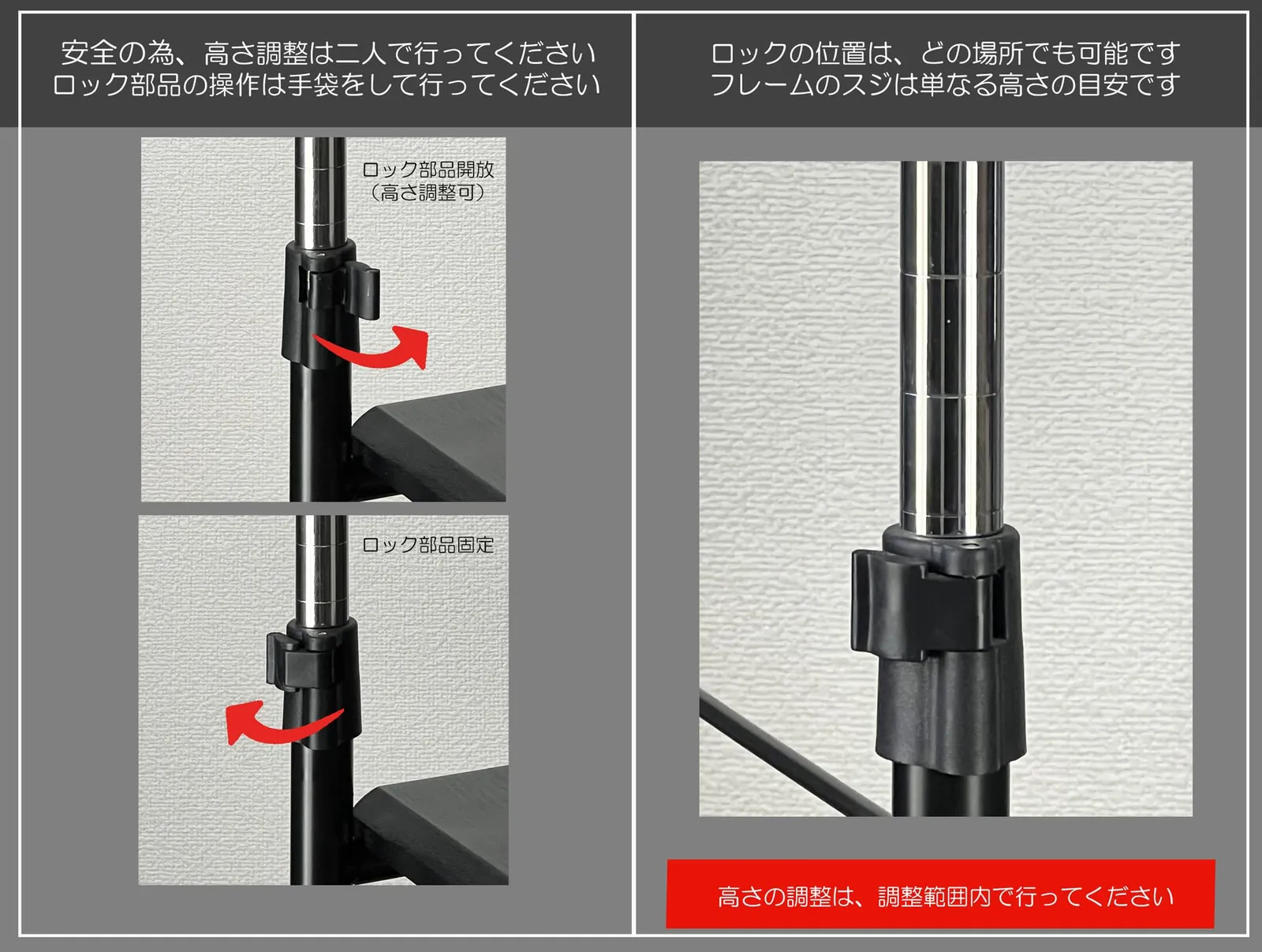 安全の為、高さ調整は二人で行ってください
ロック部品の操作は手袋をして行ってください

ロック部品開放
（高さ調整可）

ロック部品固定

ロックの位置は、どの場所でも可能です
フレームのスジは単なる高さの目安です

高さの調整は、調整範囲内で行ってください