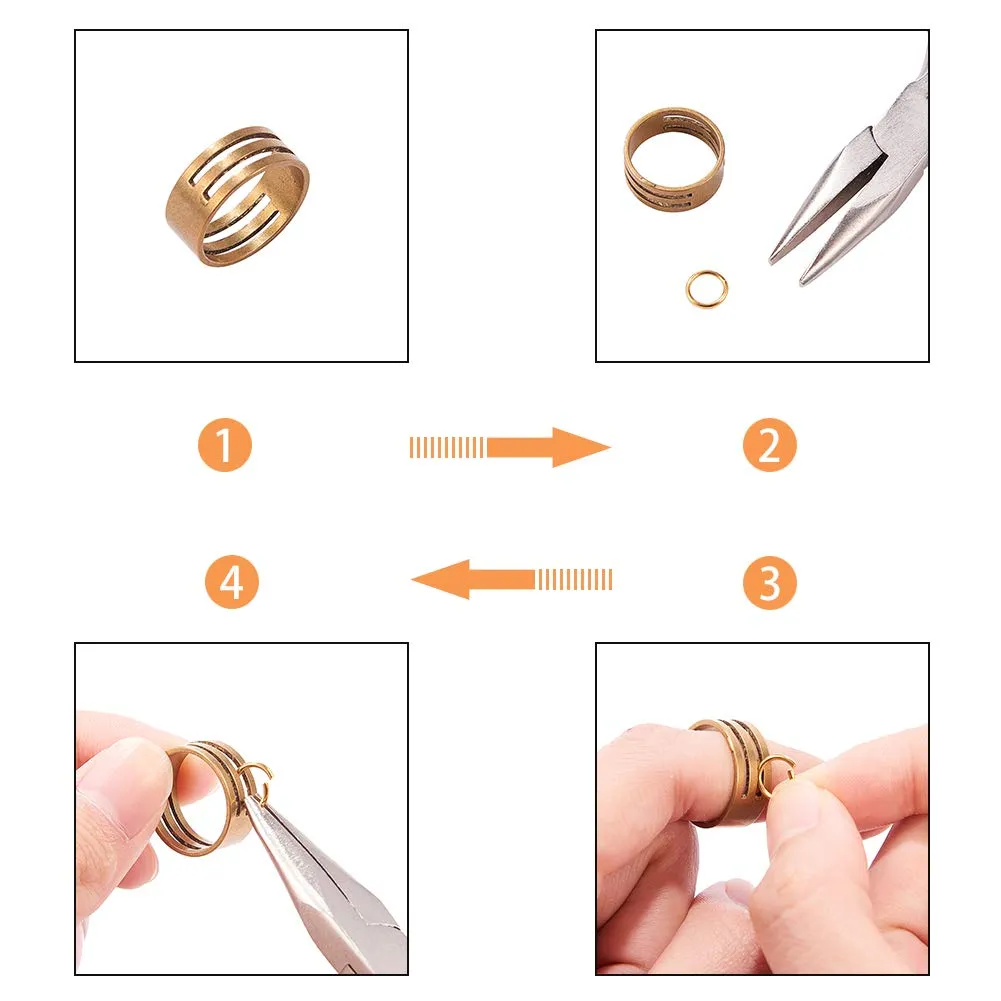 1

2

4

3