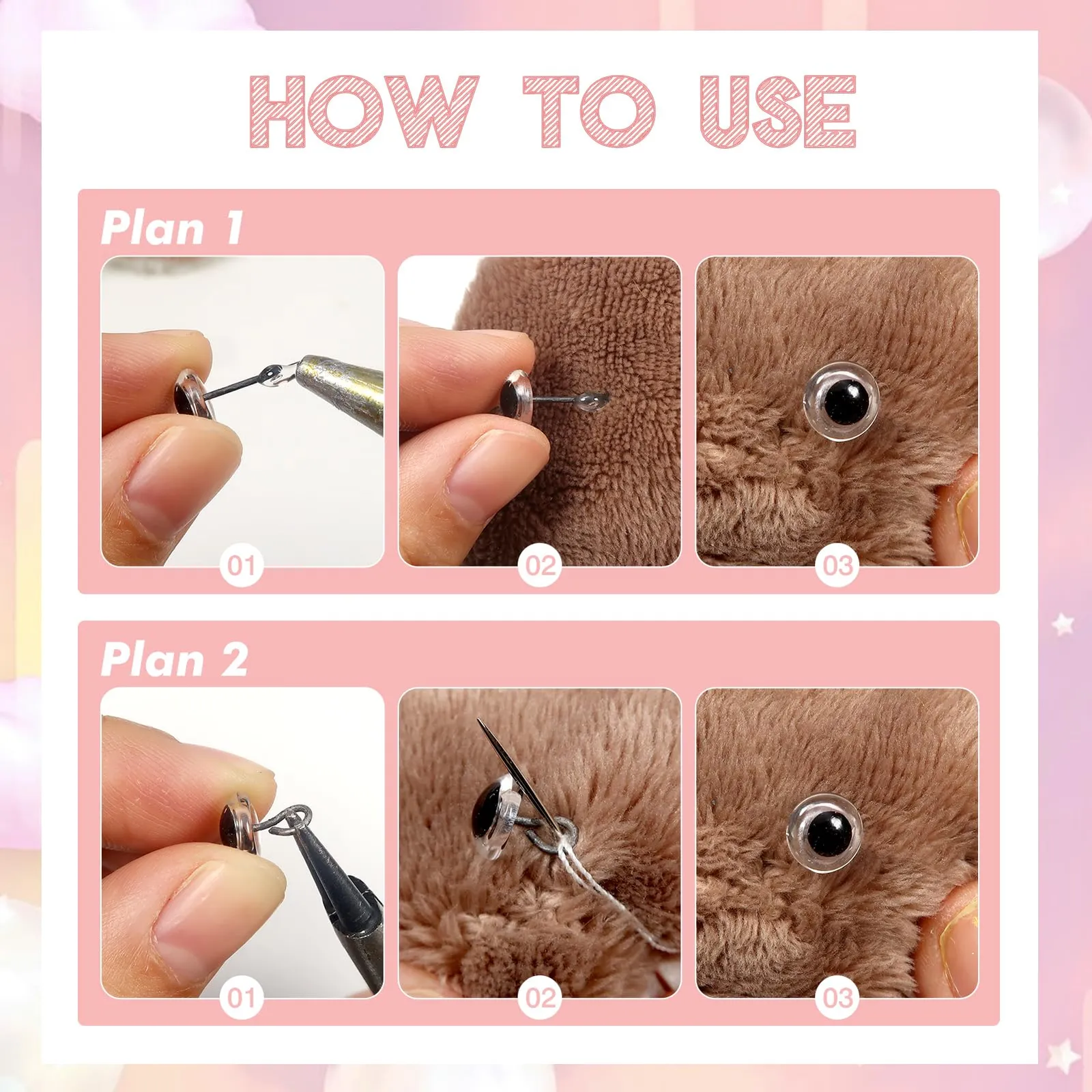 HOW TO USE

Plan 1

01

02

03

Plan 2

01

02

03