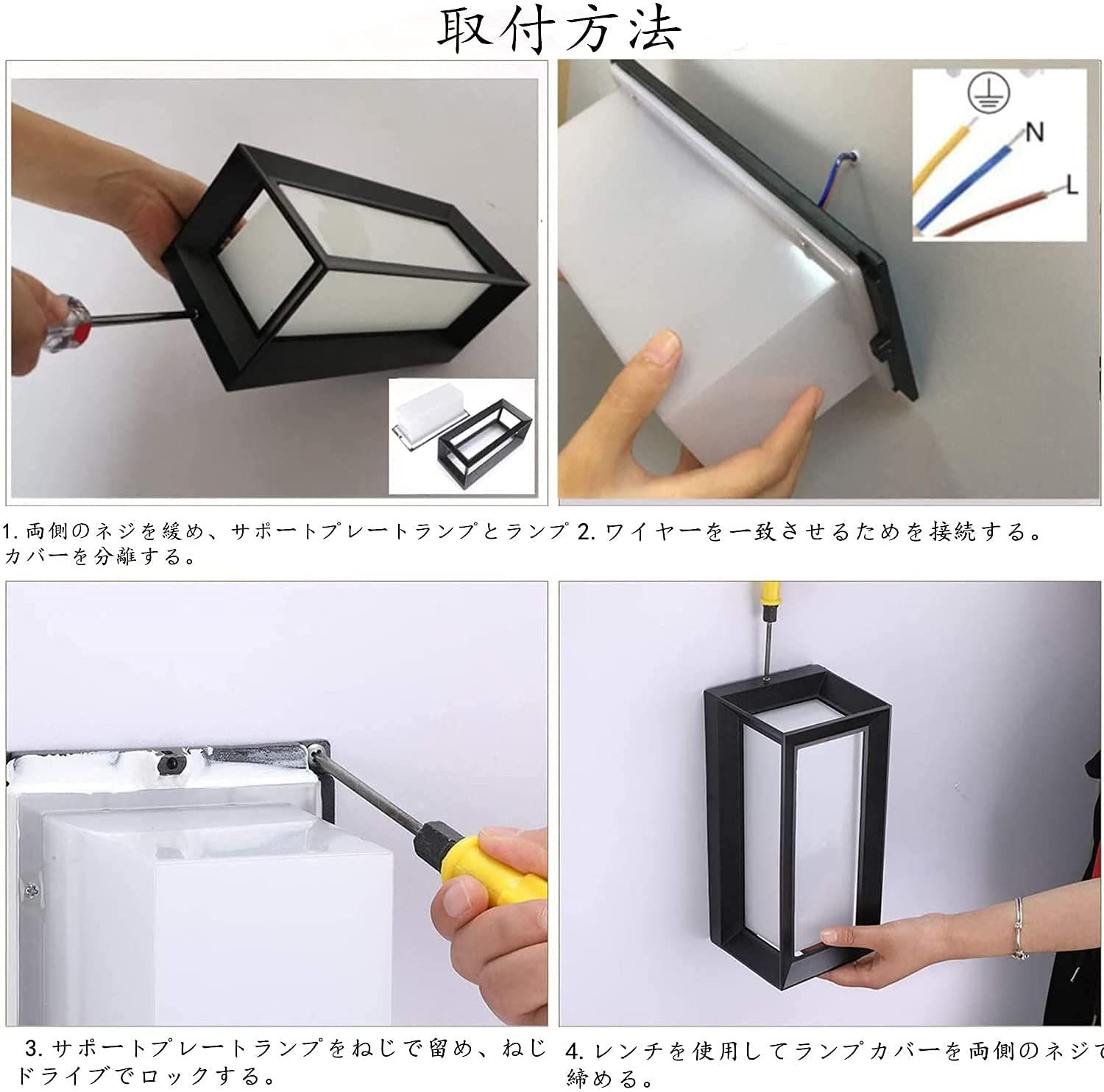 取付方法

N

L

1. 両側のネジを緩め、サポートプレートランプとランプカバーを分離する。

2. ワイヤーを一致させるためを接続する。

3. サポートプレートランプをねじで留め、ねじドライブでロックする。

4. レンチを使用してランプカバーを両側のネジで締める。