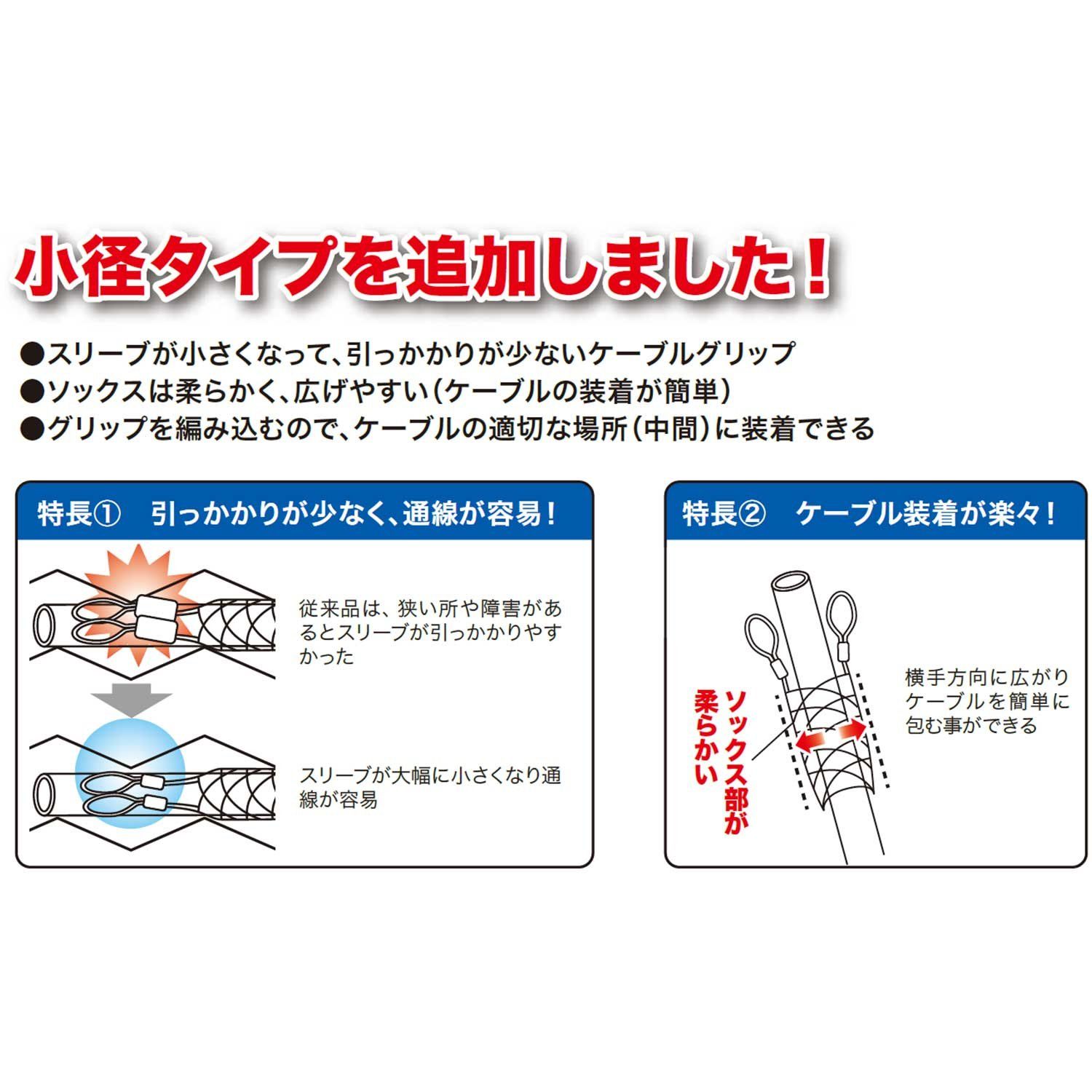 小径タイプを追加しました！

●スリーブが小さくなって、引っかかりが少ないケーブルグリップ
●ソックスは柔らかく、広げやすい（ケーブルの装着が簡単）
●グリップを編み込むので、ケーブルの適切な場所（中間）に装着できる

特長①　引っかかりが少なく、通線が容易！

従来品は、狭い所や障害があるとスリーブが引っかかりやすかった

スリーブが大幅に小さくなり通線が容易

特長②　ケーブル装着が楽々！

ソックス部が柔らかい

横手方向に広がりケーブルを簡単に包む事ができる