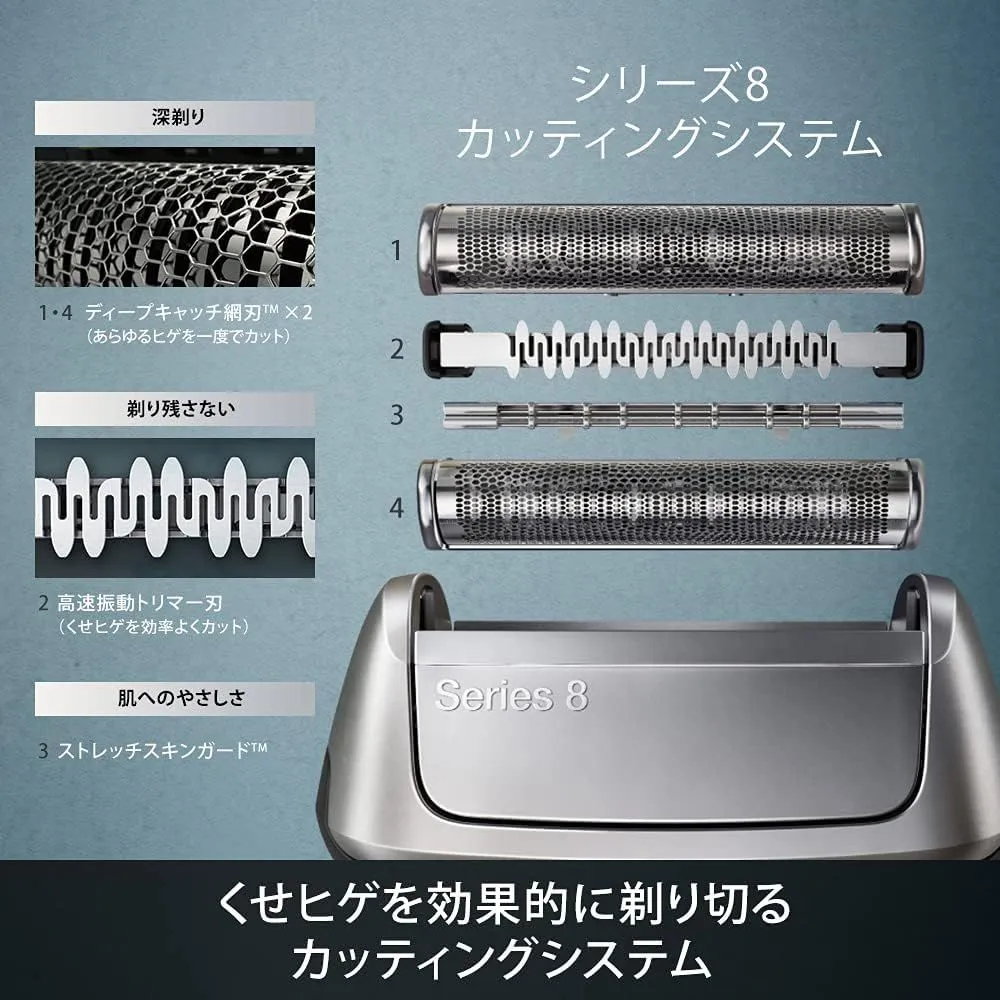 シリーズ8
カッティングシステム

深剃り

1・4 ディープキャッチ網刃™ ×2
（あらゆるヒゲを一度でカット）

剃り残さない

2 高速振動トリマー刃
（くせヒゲを効率よくカット）

肌へのやさしさ

3 ストレッチスキンガード™

1

2

3

4

Series 8

くせヒゲを効果的に剃り切る
カッティングシステム