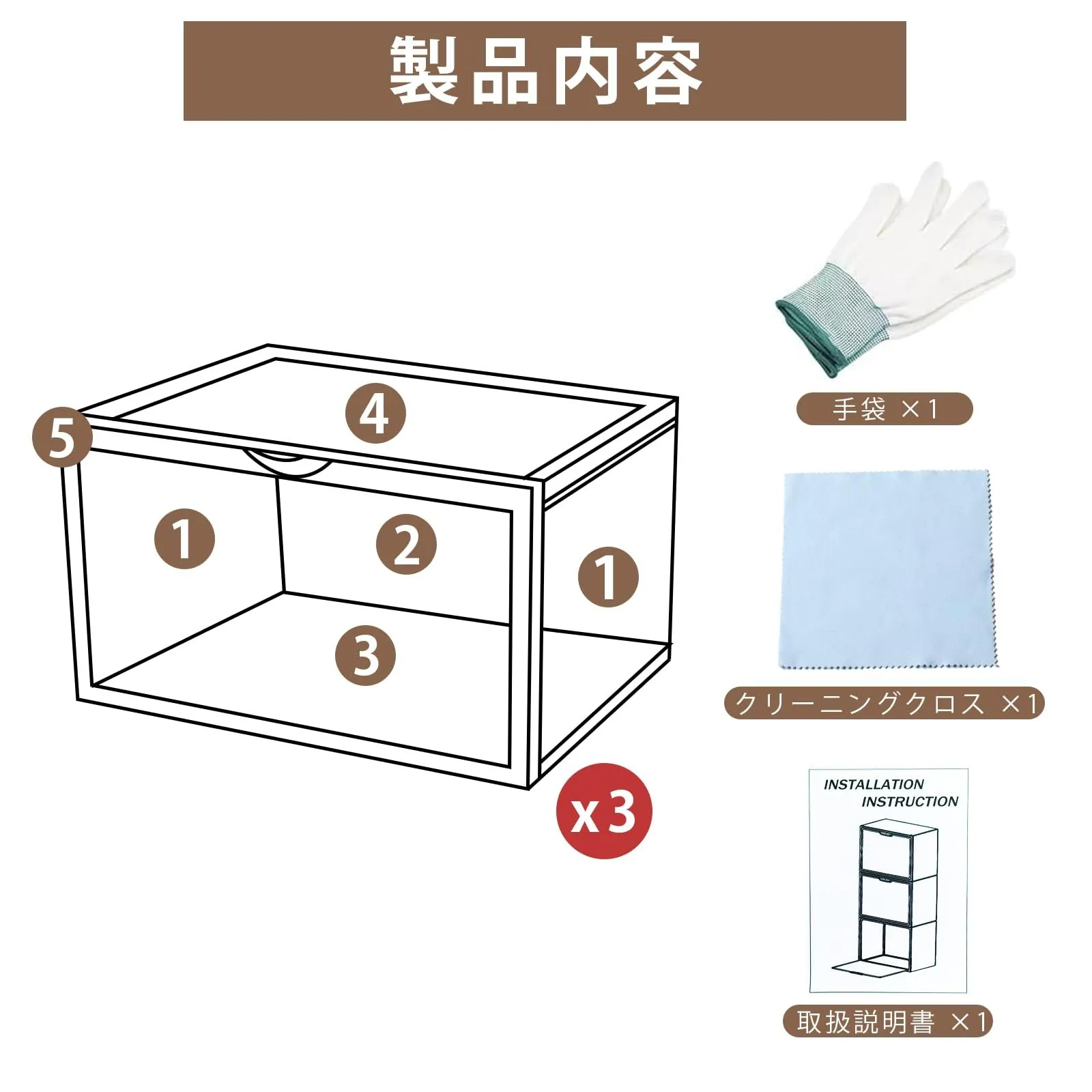 製品内容

5

4

1

2

1

3

x3

手袋 ×1

クリーニングクロス ×1

INSTALLATION INSTRUCTION

取扱説明書 ×1