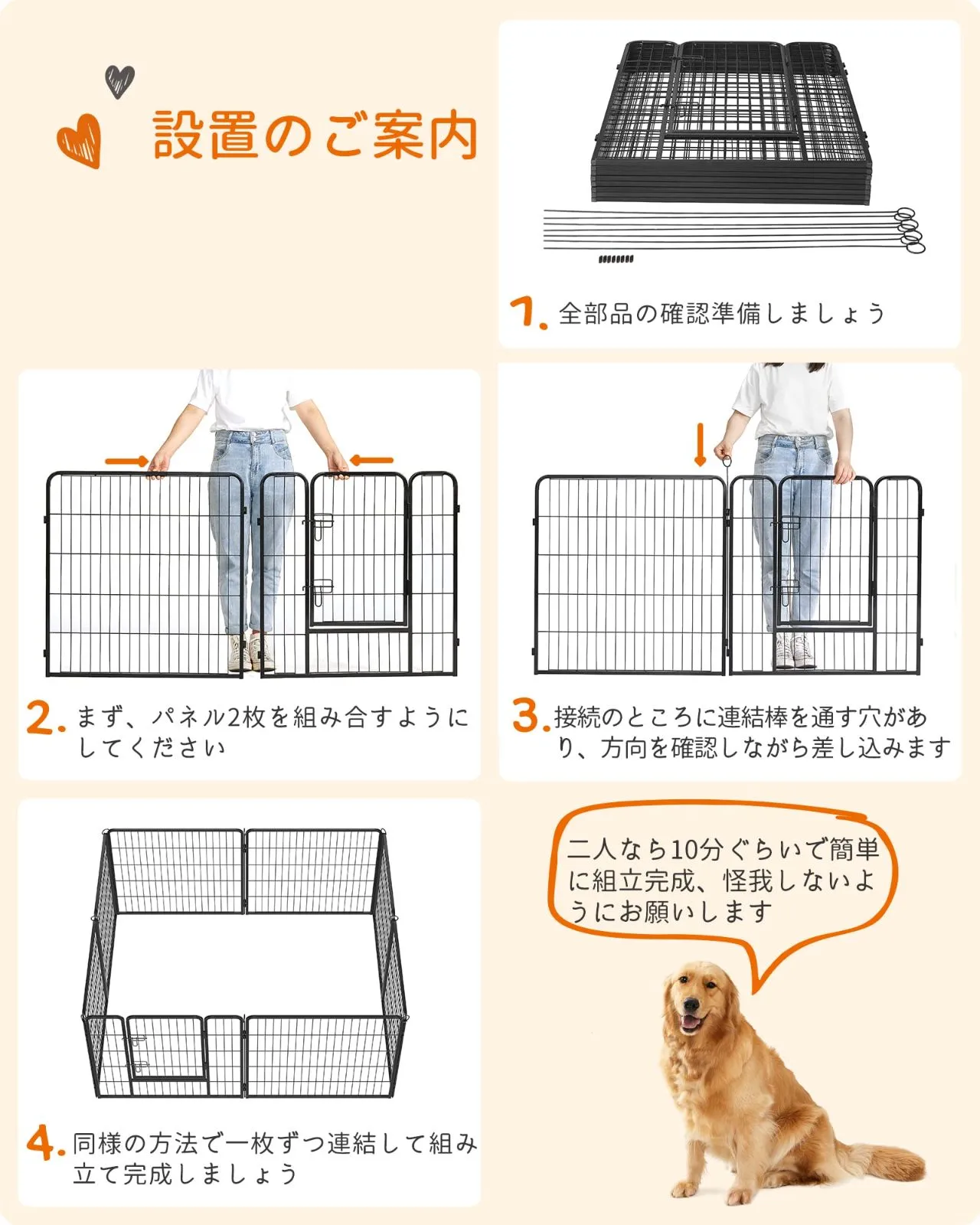 設置のご案内

1. 全部品の確認準備しましょう

2. まず、パネル2枚を組み合すようにしてください

3. 接続のところに連結棒を通す穴があり、方向を確認しながら差し込みます

4. 同様の方法で一枚ずつ連結して組み立て完成しましょう

二人なら10分ぐらいで簡単に組立完成、怪我しないようにお願いします