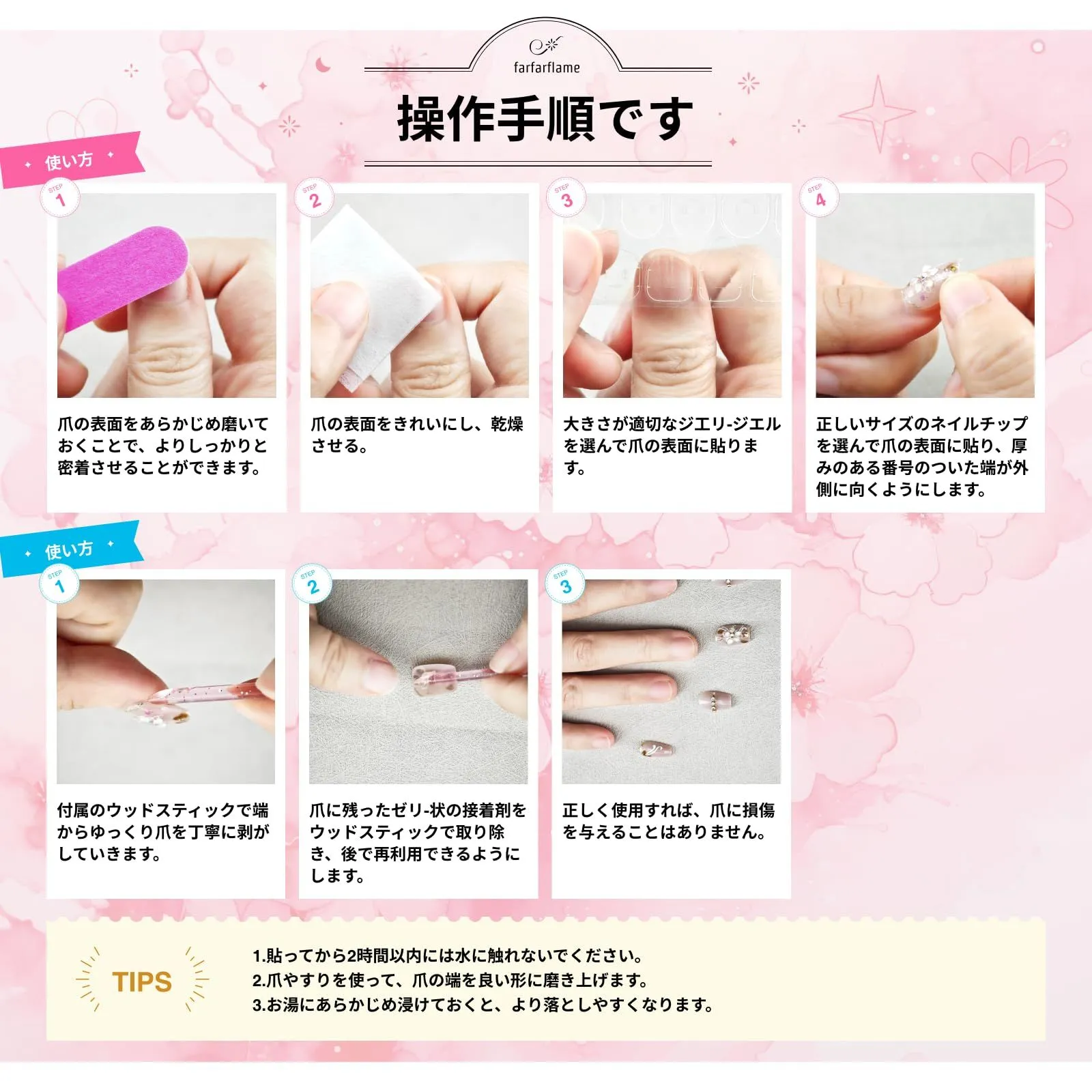 farfarflame

操作手順です

使い方

STEP 1

爪の表面をあらかじめ磨いておくことで、よりしっかりと密着させることができます。

STEP 2

爪の表面をきれいにし、乾燥させる。

STEP 3

大きさが適切なジエリ-ジエルを選んで爪の表面に貼ります。

STEP 4

正しいサイズのネイルチップを選んで爪の表面に貼り、厚みのある番号のついた端が外側に向くようにします。

使い方

STEP 1

付属のウッドスティックで端からゆっくり爪を丁寧に剥がしていきます。

STEP 2

爪に残ったゼリ-状の接着剤をウッドスティックで取り除き、後で再利用できるようにします。

STEP 3

正しく使用すれば、爪に損傷を与えることはありません。

TIPS

1.貼ってから2時間以内には水に触れないでください。
2.爪やすりを使って、爪の端を良い形に磨き上げます。
3.お湯にあらかじめ浸けておくと、より落としやすくなります。