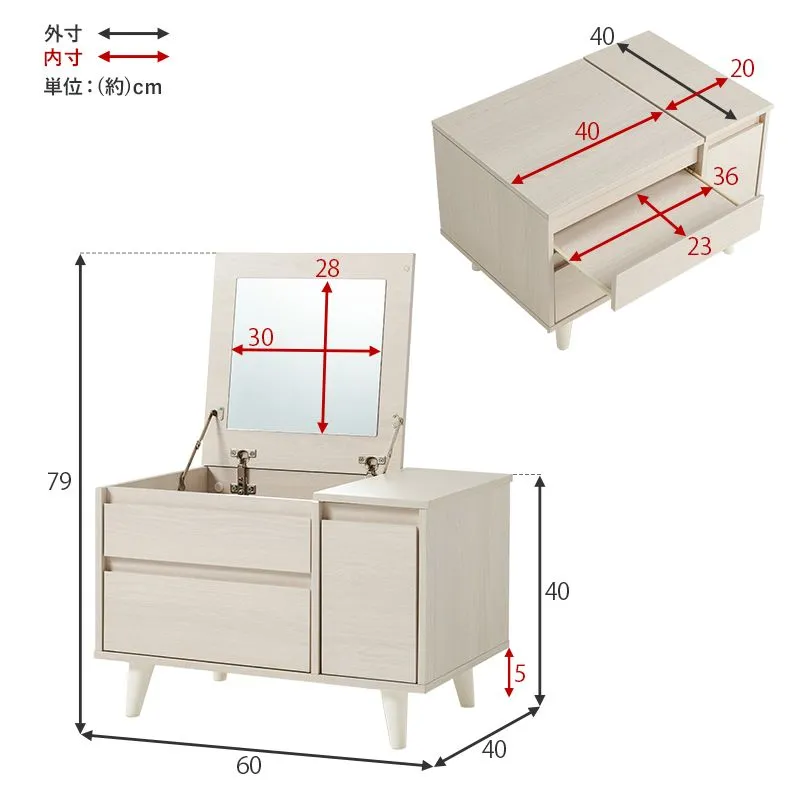 外寸
内寸
単位：(約)cm

40
20
40
36
23

28
30
79
40
5
60
40