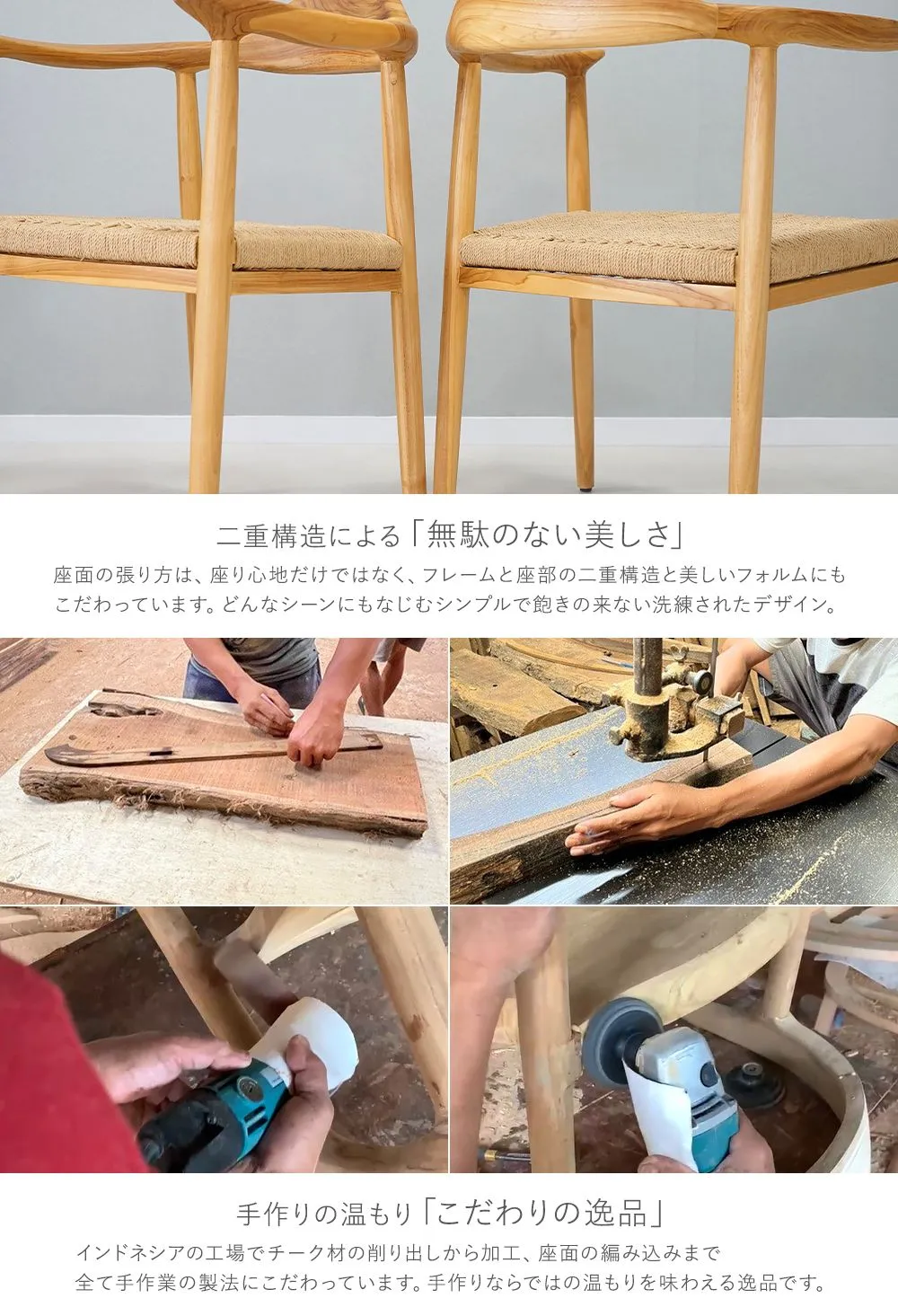 二重構造による「無駄のない美しさ」

座面の張り方は、座り心地だけではなく、フレームと座部の二重構造と美しいフォルムにもこだわっています。どんなシーンにもなじむシンプルで飽きの来ない洗練されたデザイン。

手作りの温もり「こだわりの逸品」

インドネシアの工場でチーク材の削り出しから加工、座面の編み込みまで全て手作業の製法にこだわっています。手作りならではの温もりを味わえる逸品です。