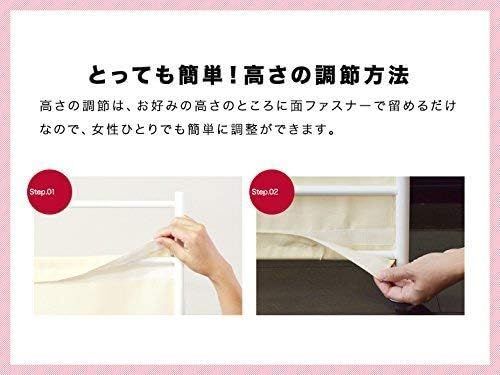 とっても簡単！高さの調節方法

高さの調節は、お好みの高さのところに面ファスナーで留めるだけなので、女性ひとりでも簡単に調整ができます。

Step.01

Step.02