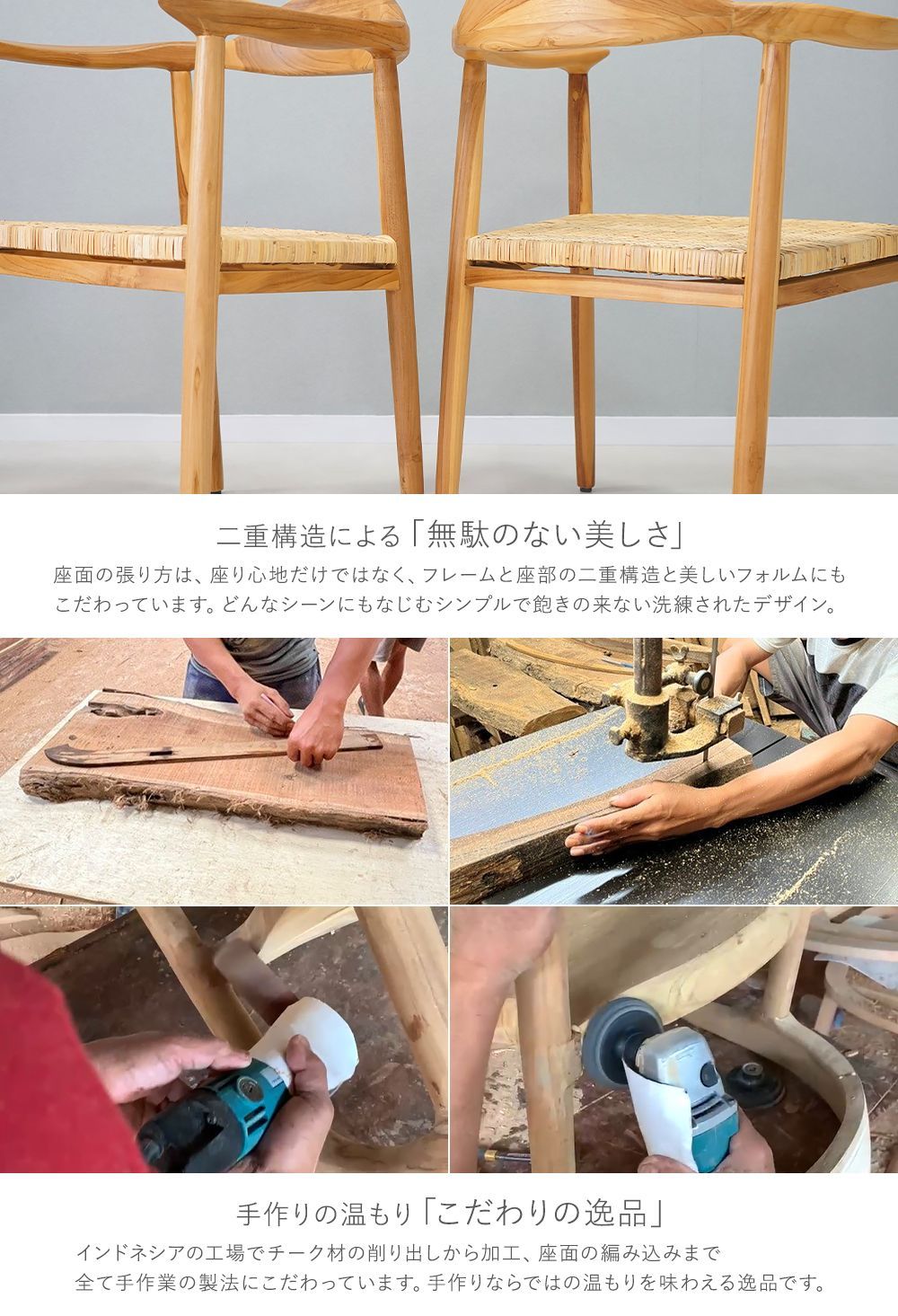 二重構造による「無駄のない美しさ」

座面の張り方は、座り心地だけではなく、フレームと座部の二重構造と美しいフォルムにもこだわっています。どんなシーンにもなじむシンプルで飽きの来ない洗練されたデザイン。

手作りの温もり「こだわりの逸品」

インドネシアの工場でチーク材の削り出しから加工、座面の編み込みまで全て手作業の製法にこだわっています。手作りならではの温もりを味わえる逸品です。