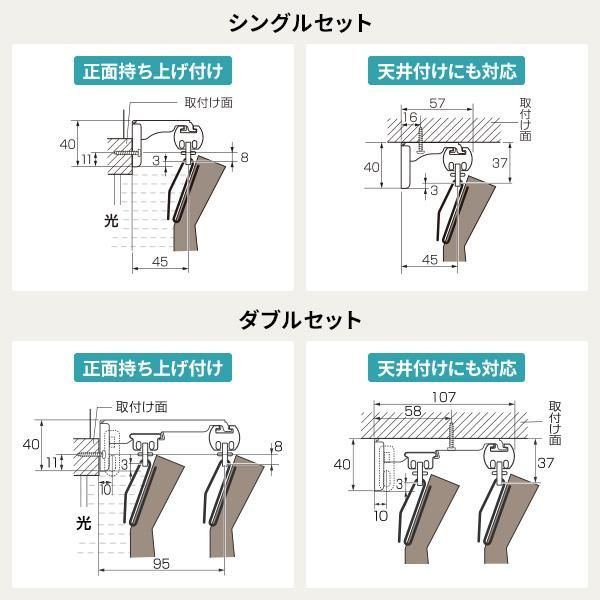 シングルセット

正面持ち上げ付け

取付け面

40

11

3

8

光

45

天井付けにも対応

57

16

取付け面

40

37

3

45

ダブルセット

正面持ち上げ付け

取付け面

40

11

3

8

10

光

95

天井付けにも対応

107

58

取付け面

40

37

3

10