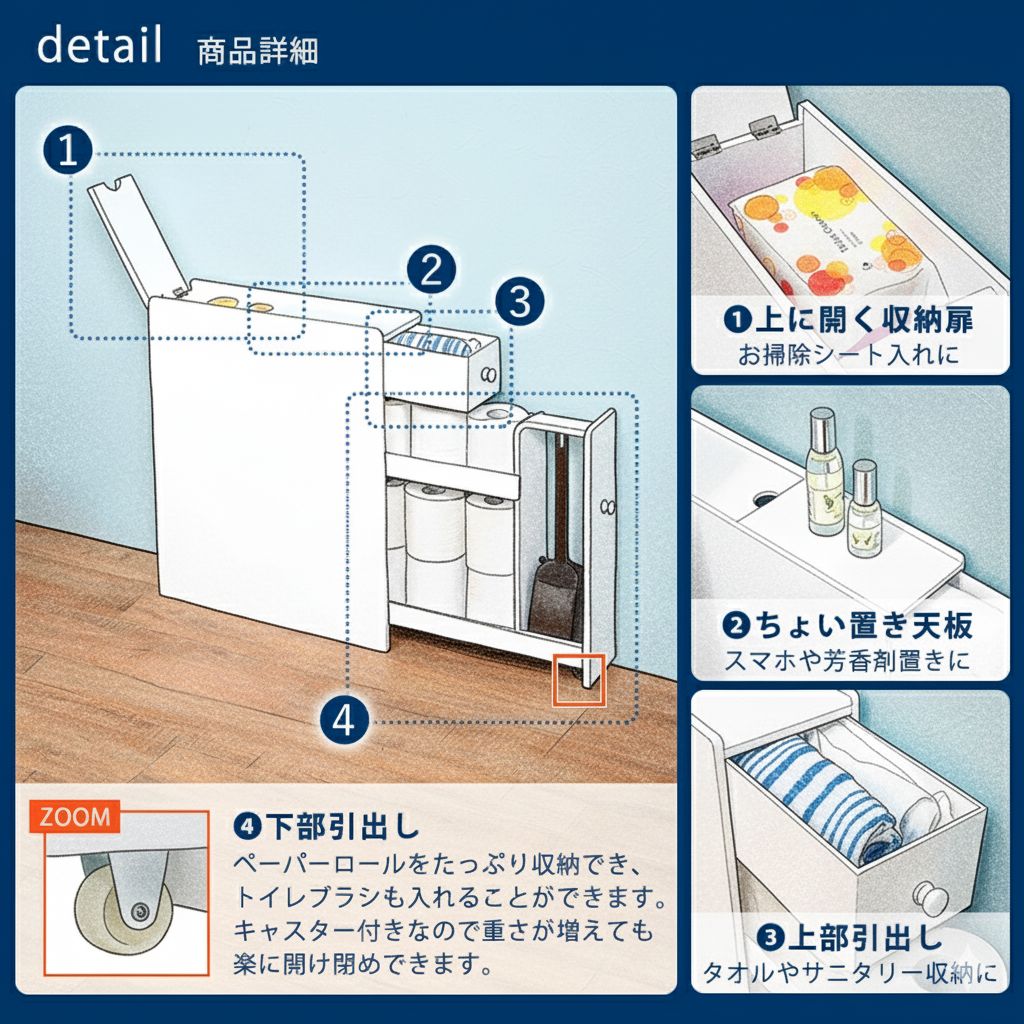 detail 商品詳細

1
2
3
4

ZOOM

❹下部引出し
ペーパーロールをたっぷり収納でき、トイレブラシも入れることができます。キャスター付きなので重さが増えても楽に開け閉めできます。

❶上に開く収納扉
お掃除シート入れに

❷ちょい置き天板
スマホや芳香剤置きに

❸上部引出し
タオルやサニタリー収納に