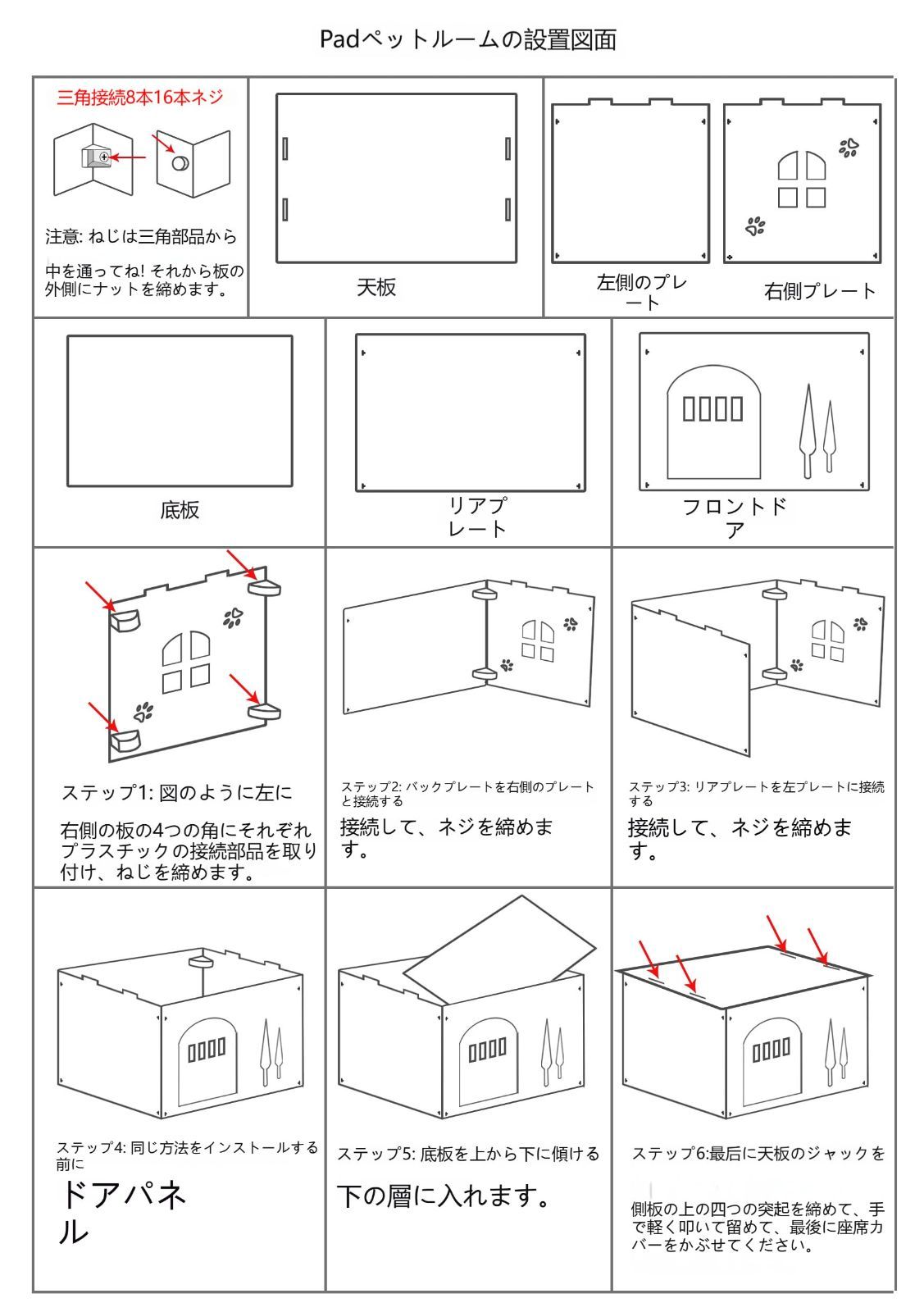 Padペットルームの設置図面

三角接続8本16本ネジ

注意: ねじは三角部品から

中を通ってね! それから板の外側にナットを締めます。

天板

左側のプレート

右側プレート

底板

リアプレート

フロントドア

ステップ1: 図のように左に

右側の板の4つの角にそれぞれプラスチックの接続部品を取り付け、ねじを締めます。

ステップ2: バックプレートを右側のプレートと接続する

接続して、ネジを締めます。

ステップ3: リアプレートを左プレートに接続する

接続して、ネジを締めます。

ステップ4: 同じ方法をインストールする前に

ドアパネル

ステップ5: 底板を上から下に傾ける

下の層に入れます。

ステップ6:最后に天板のジャックを

側板の上の四つの突起を締めて、手で軽く叩いて留めて、最後に座席カバーをかぶせてください。