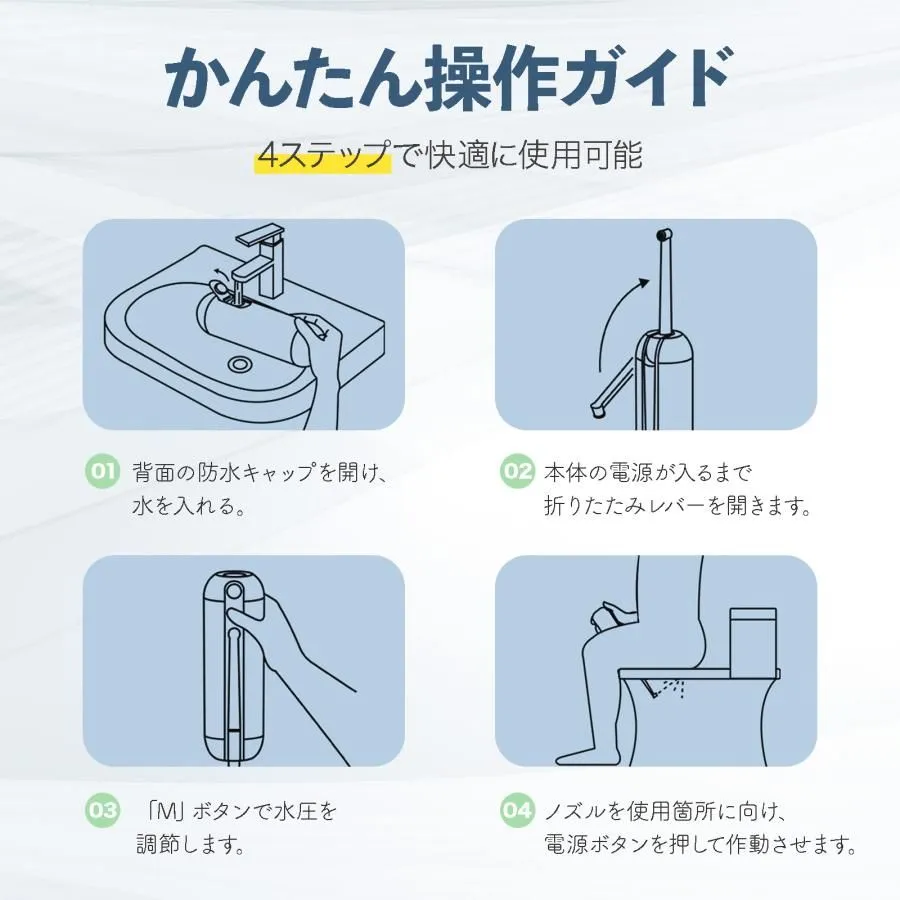 かんたん操作ガイド

4ステップで快適に使用可能

01 背面の防水キャップを開け、水を入れる。

02 本体の電源が入るまで折りたたみレバーを開きます。

03 「M」ボタンで水圧を調節します。

04 ノズルを使用箇所に向け、電源ボタンを押して作動させます。