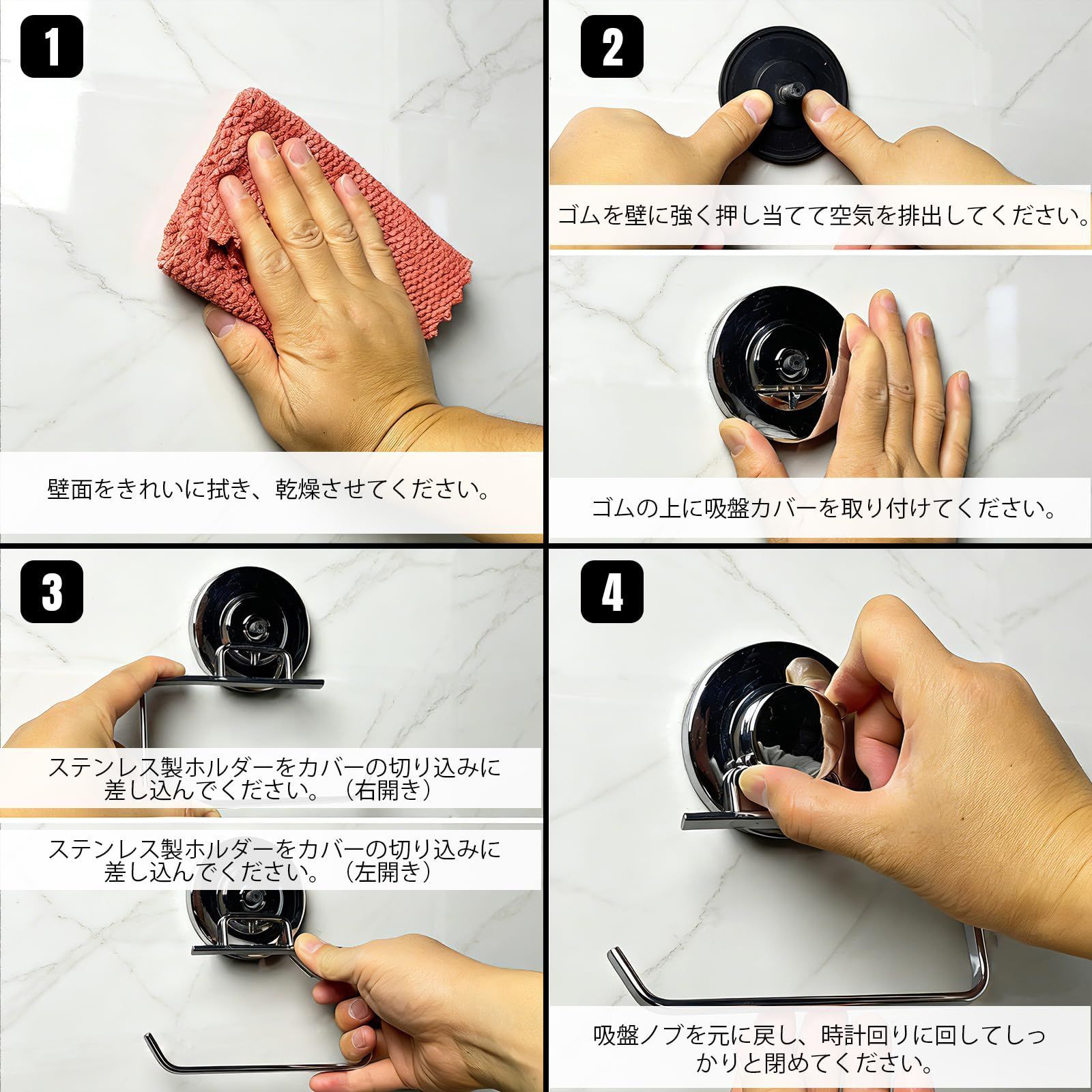 1

壁面をきれいに拭き、乾燥させてください。

2

ゴムを壁に強く押し当てて空気を排出してください。

ゴムの上に吸盤カバーを取り付けてください。

3

ステンレス製ホルダーをカバーの切り込みに差し込んでください。（右開き）

ステンレス製ホルダーをカバーの切り込みに差し込んでください。（左開き）

4

吸盤ノブを元に戻し、時計回りに回してしっかりと閉めてください。