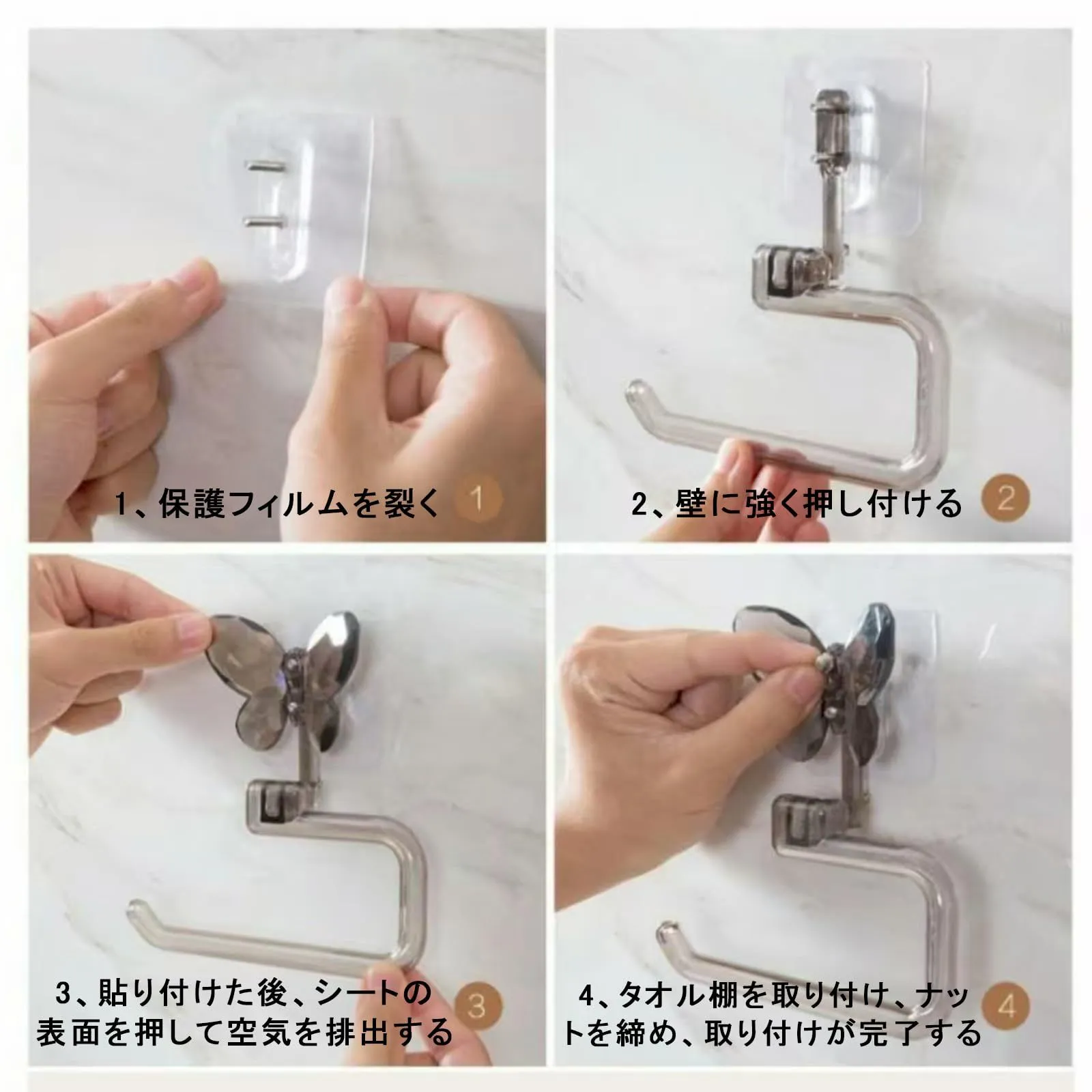 1、保護フィルムを裂く 1

2、壁に強く押し付ける 2

3、貼り付けた後、シートの表面を押して空気を排出する 3

4、タオル棚を取り付け、ナットを締め、取り付けが完了する 4