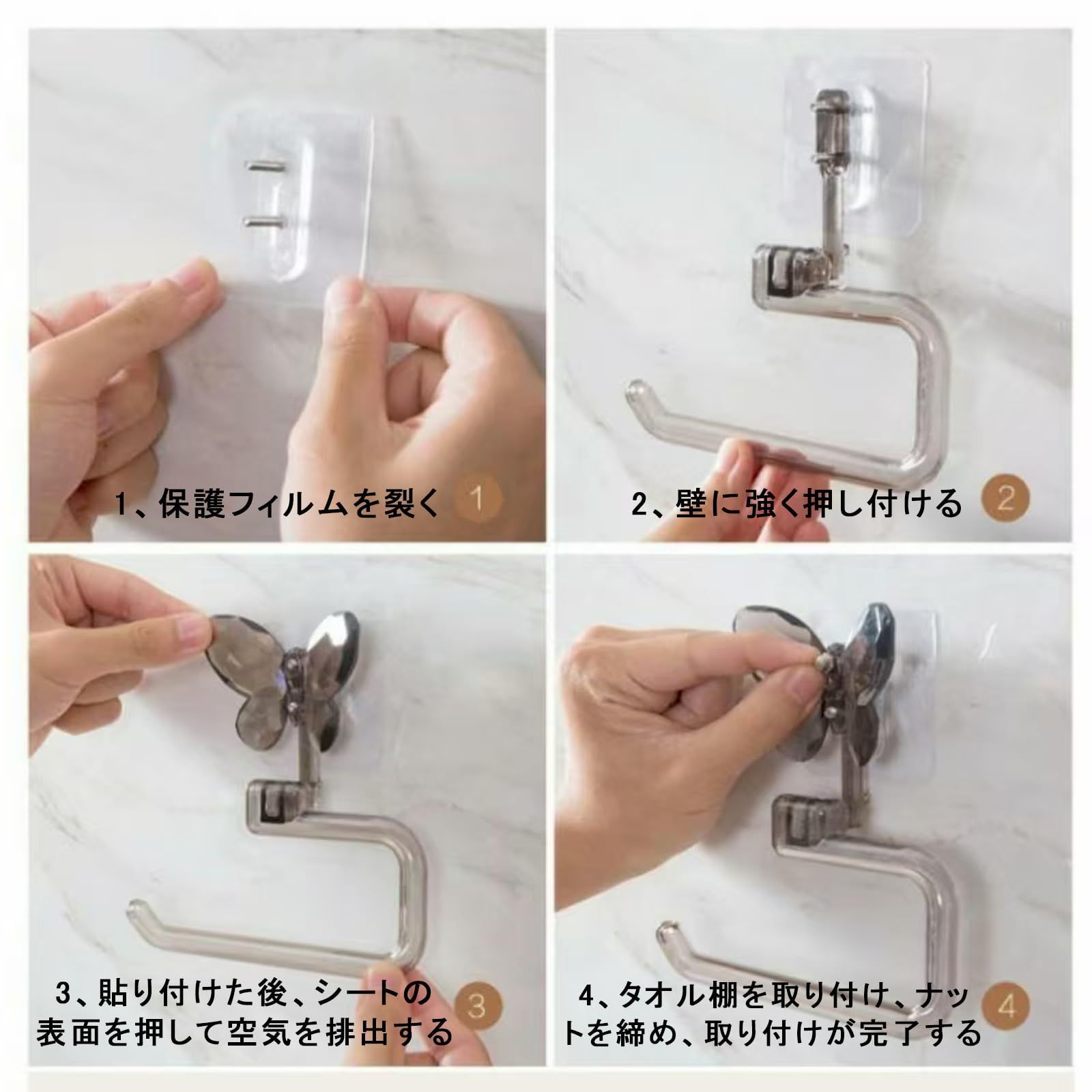 1、保護フィルムを裂く 1

2、壁に強く押し付ける 2

3、貼り付けた後、シートの表面を押して空気を排出する 3

4、タオル棚を取り付け、ナットを締め、取り付けが完了する 4