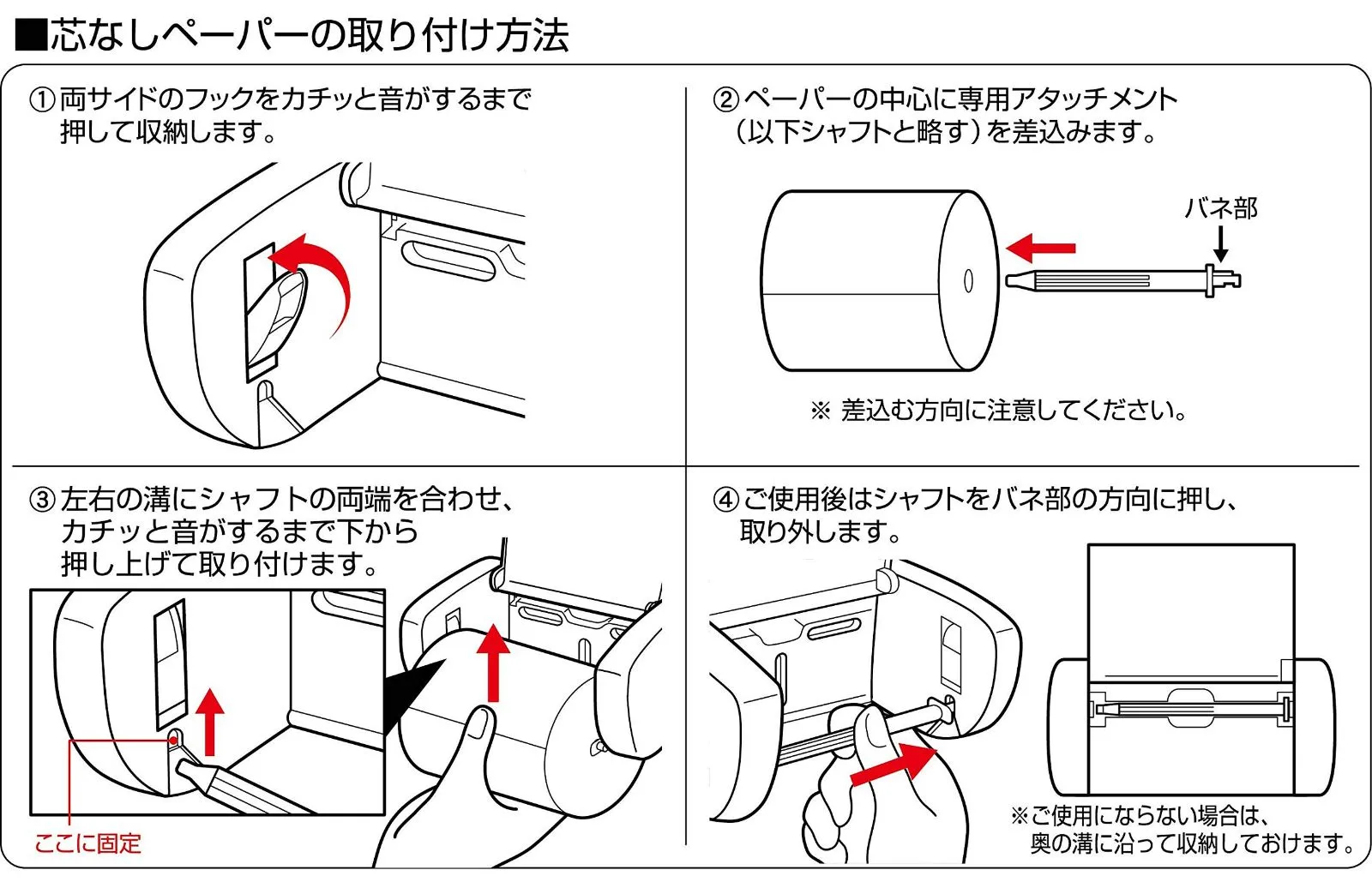 ■芯なしペーパーの取り付け方法

①両サイドのフックをカチッと音がするまで押して収納します。

②ペーパーの中心に専用アタッチメント（以下シャフトと略す）を差込みます。

バネ部

※ 差込む方向に注意してください。

③左右の溝にシャフトの両端を合わせ、カチッと音がするまで下から押し上げて取り付けます。

ここに固定

④ご使用後はシャフトをバネ部の方向に押し、取り外します。

※ご使用にならない場合は、奥の溝に沿って収納しておけます。