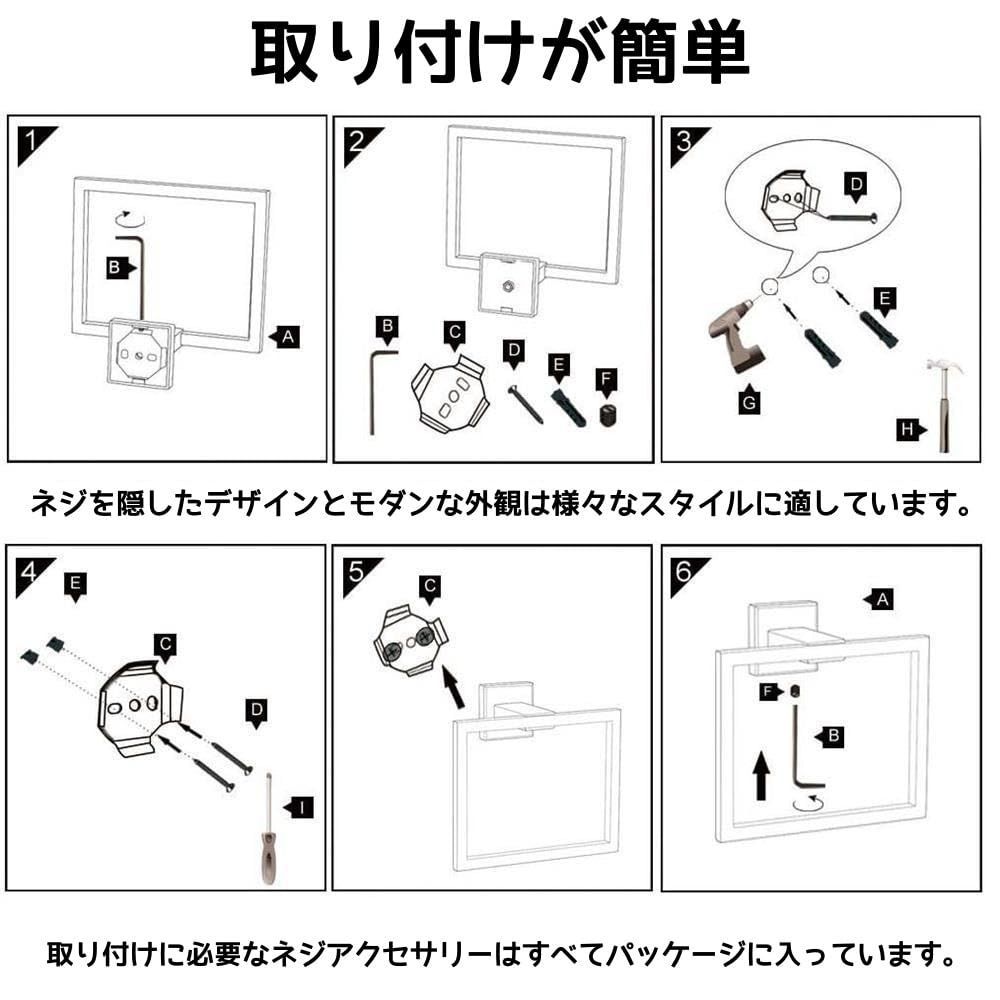 取り付けが簡単

1
B
A

2
B
C
D
E
F

3
D
E
G
H

ネジを隠したデザインとモダンな外観は様々なスタイルに適しています。

4
E
C
D
I

5
C

6
A
F
B

取り付けに必要なネジアクセサリーはすべてパッケージに入っています。