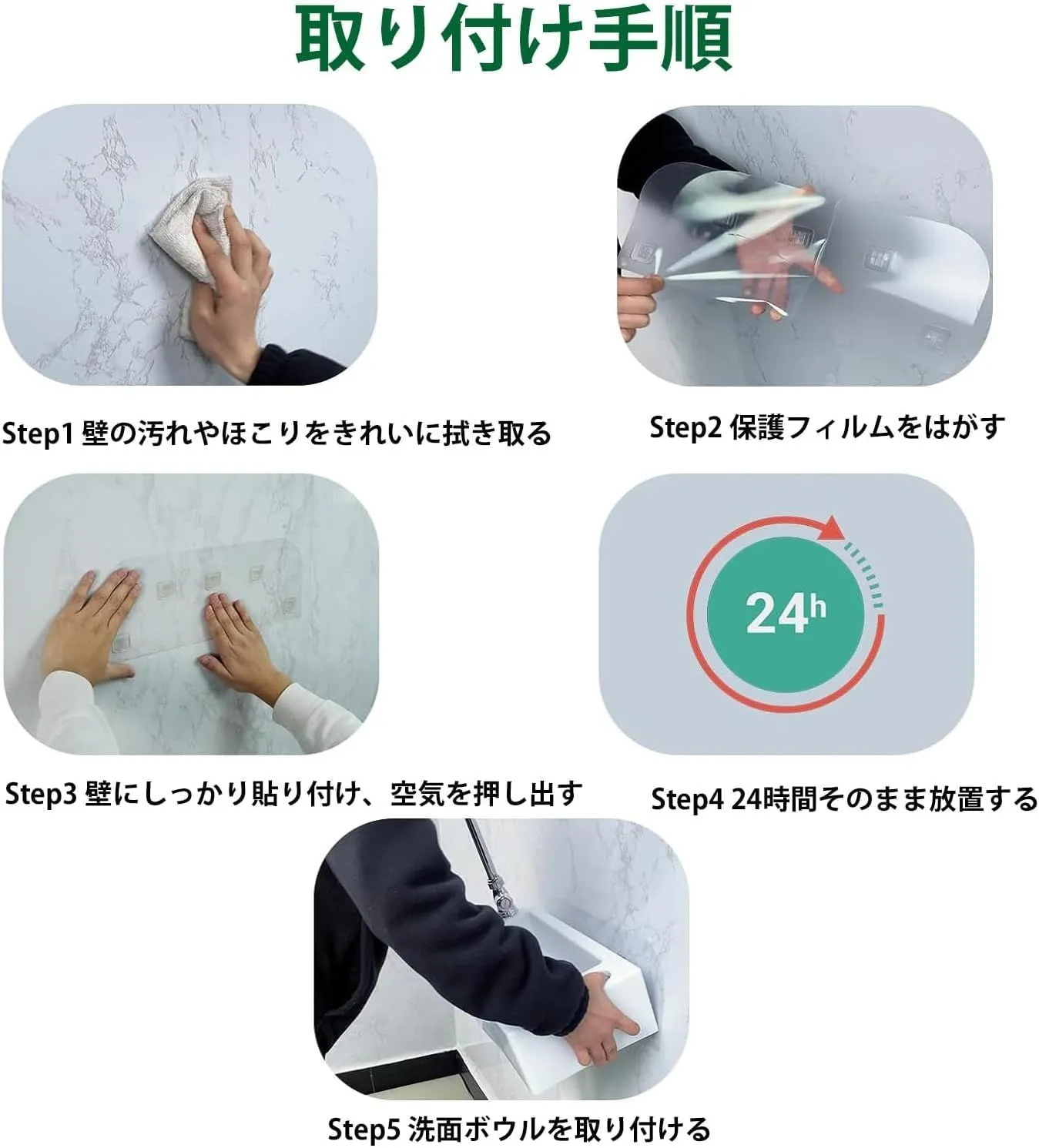 取り付け手順

Step1 壁の汚れやほこりをきれいに拭き取る

Step2 保護フィルムをはがす

Step3 壁にしっかり貼り付け、空気を押し出す

24h

Step4 24時間そのまま放置する

Step5 洗面ボウルを取り付ける