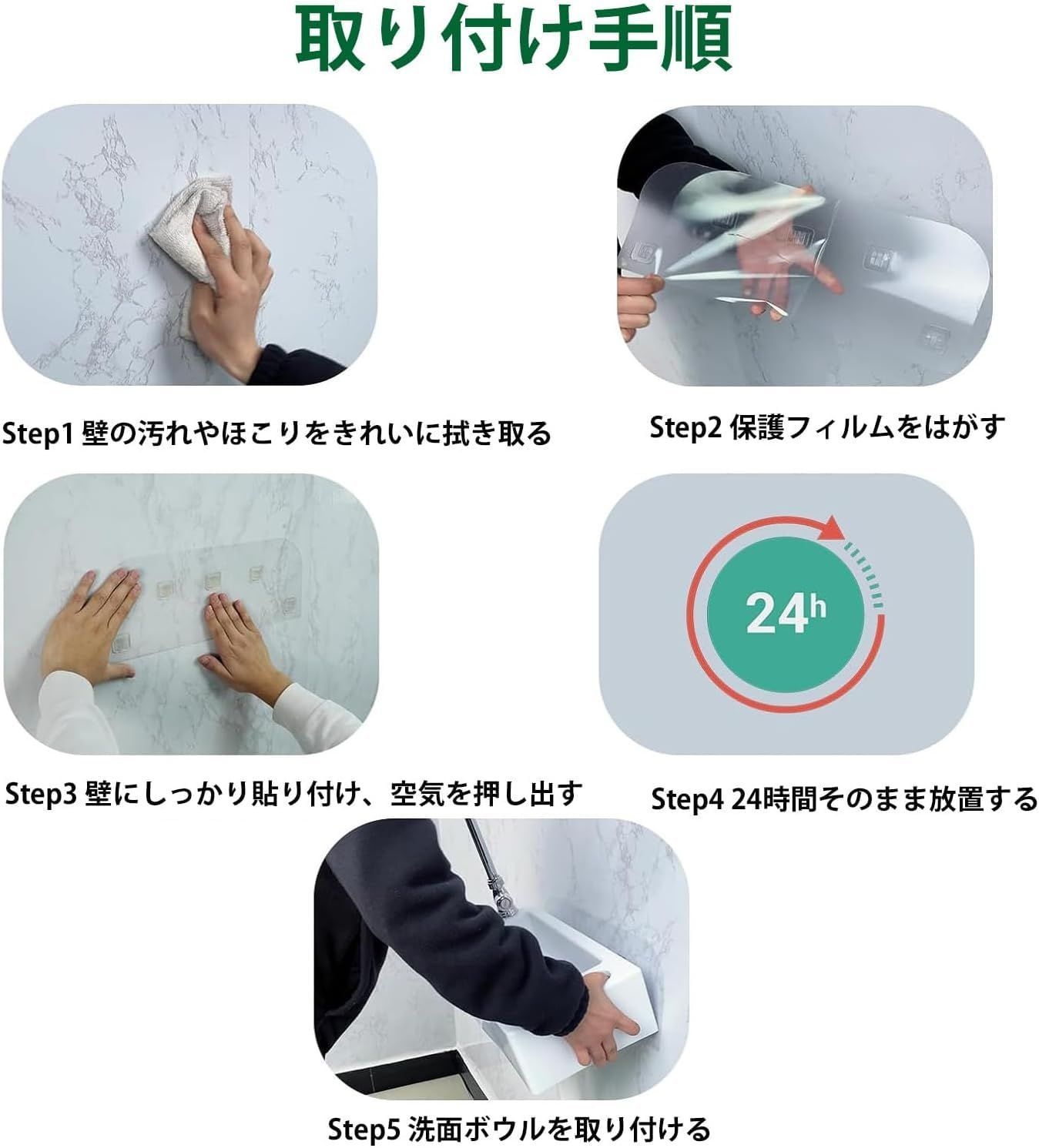 取り付け手順

Step1 壁の汚れやほこりをきれいに拭き取る

Step2 保護フィルムをはがす

Step3 壁にしっかり貼り付け、空気を押し出す

24h

Step4 24時間そのまま放置する

Step5 洗面ボウルを取り付ける