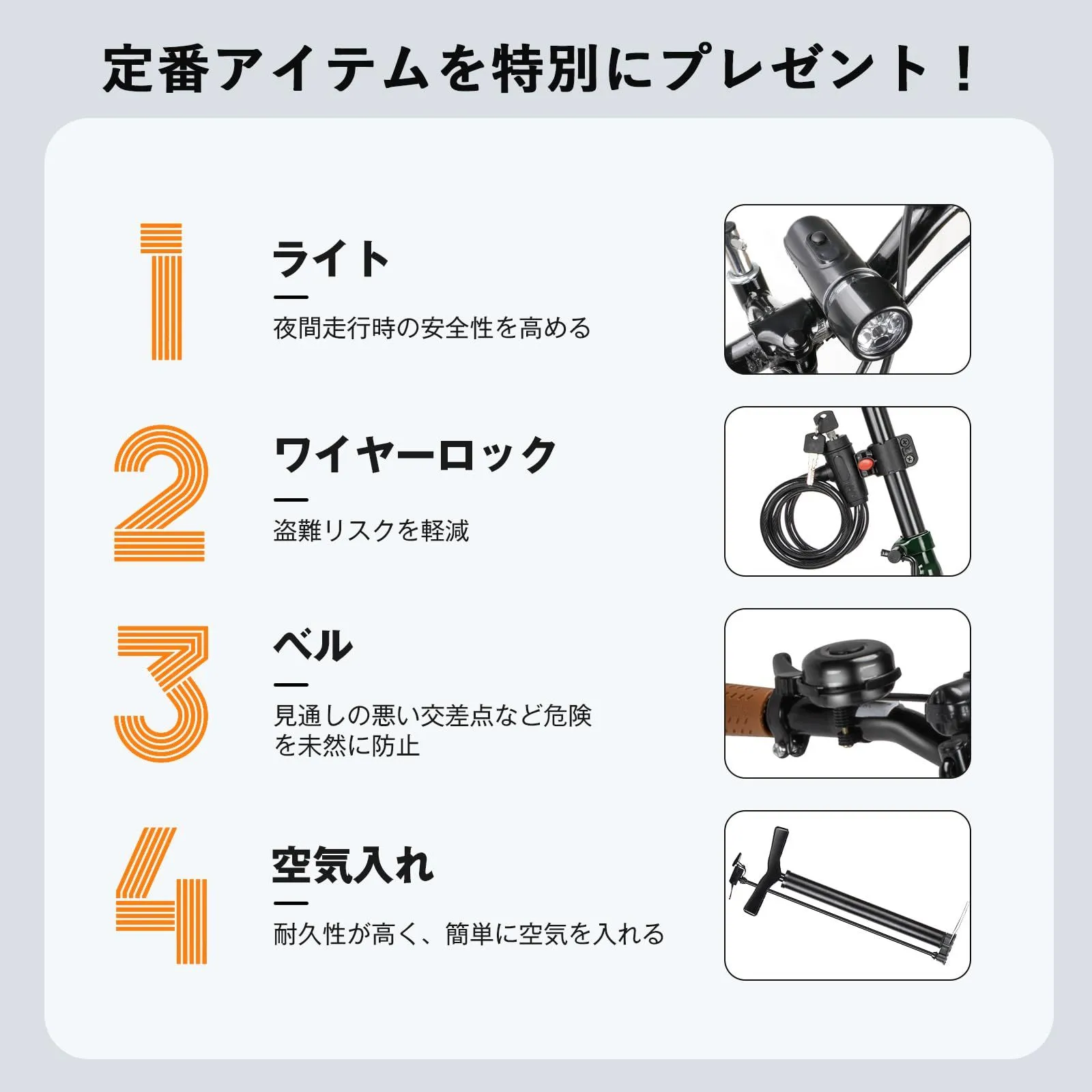 定番アイテムを特別にプレゼント！

1

ライト

夜間走行時の安全性を高める

2

ワイヤーロック

盗難リスクを軽減

3

ベル

見通しの悪い交差点など危険を未然に防止

4

空気入れ

耐久性が高く、簡単に空気を入れる