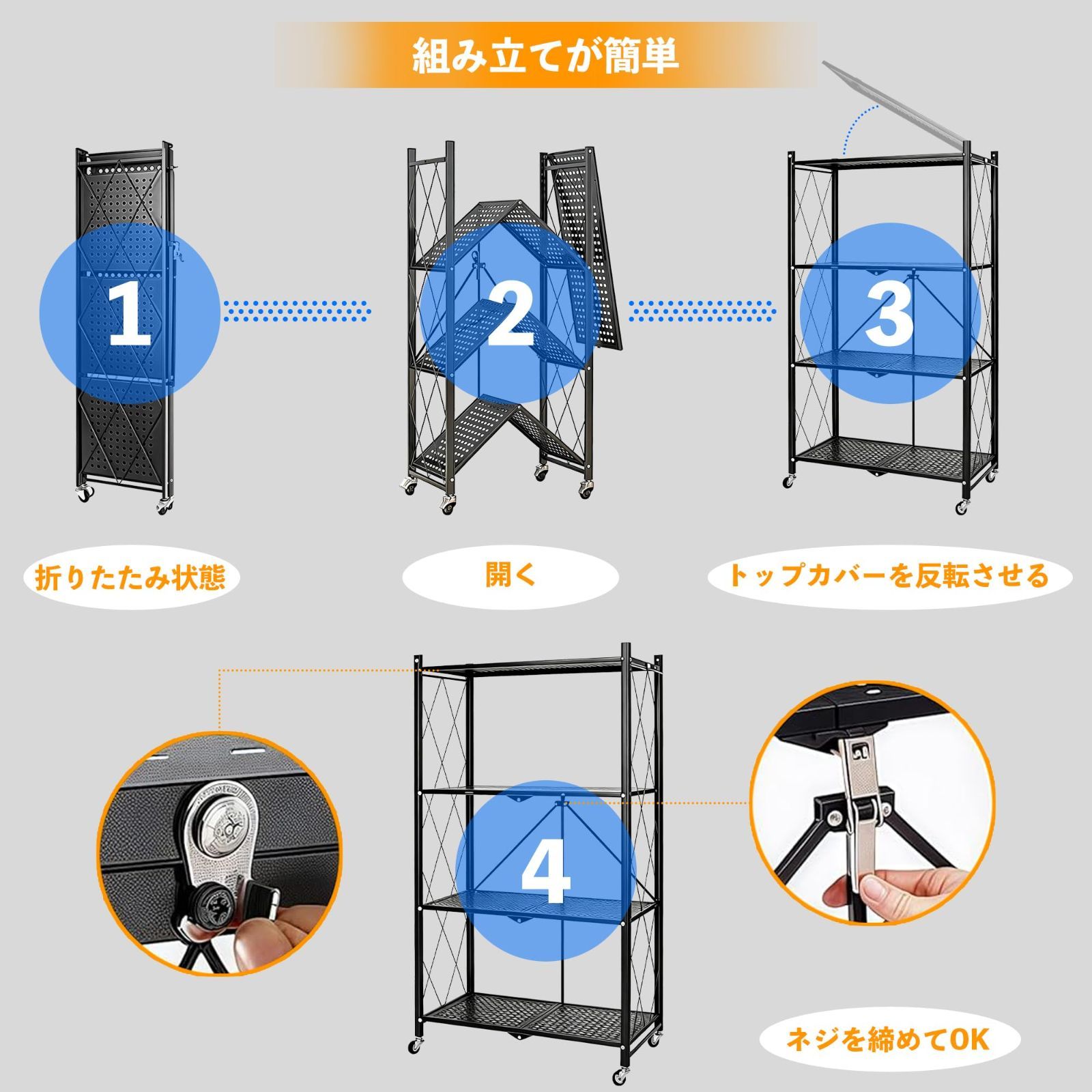 組み立てが簡単

1

2

3

折りたたみ状態

開く

トップカバーを反転させる

4

ネジを締めてOK