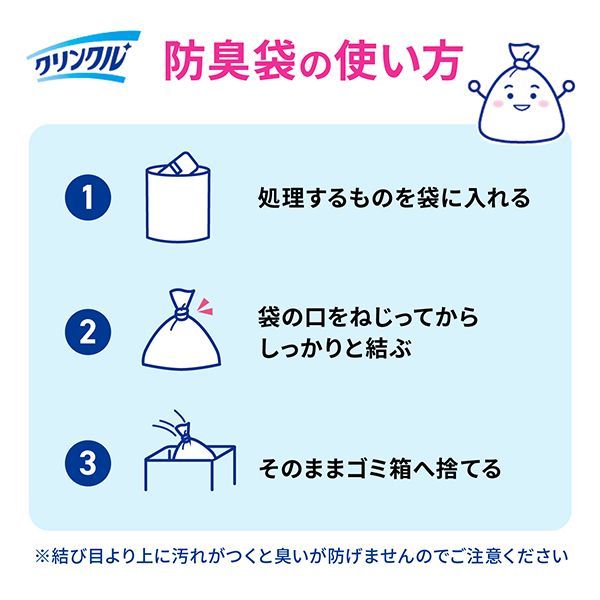 クリンクル

防臭袋の使い方

1

処理するものを袋に入れる

2

袋の口をねじってから
しっかりと結ぶ

3

そのままゴミ箱へ捨てる

※結び目より上に汚れがつくと臭いが防げませんのでご注意ください