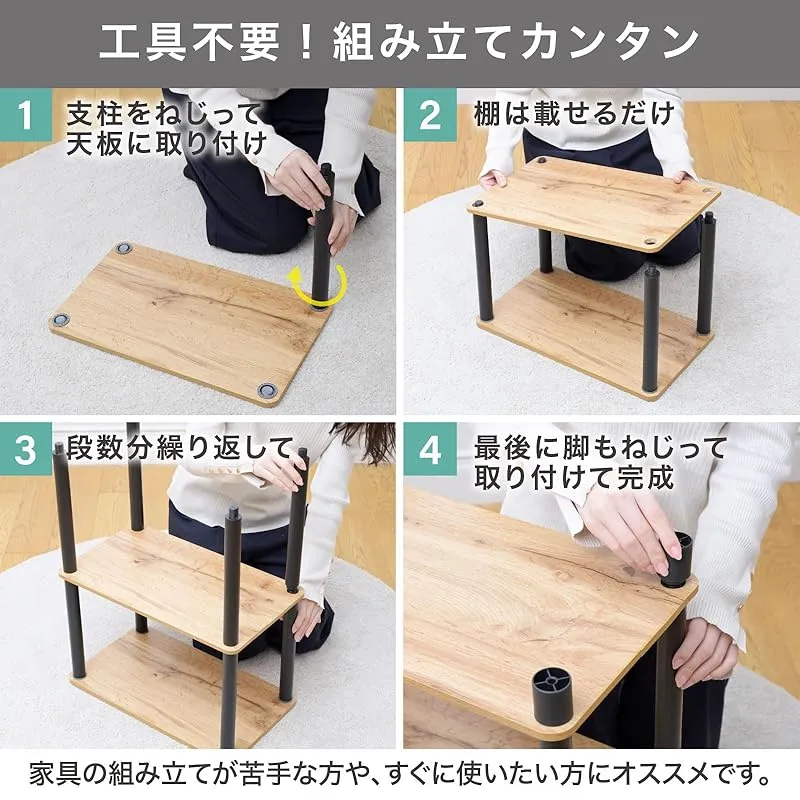 工具不要！組み立てカンタン

1 支柱をねじって天板に取り付け

2 棚は載せるだけ

3 段数分繰り返して

4 最後に脚もねじって取り付けて完成

家具の組み立てが苦手な方や、すぐに使いたい方にオススメです。