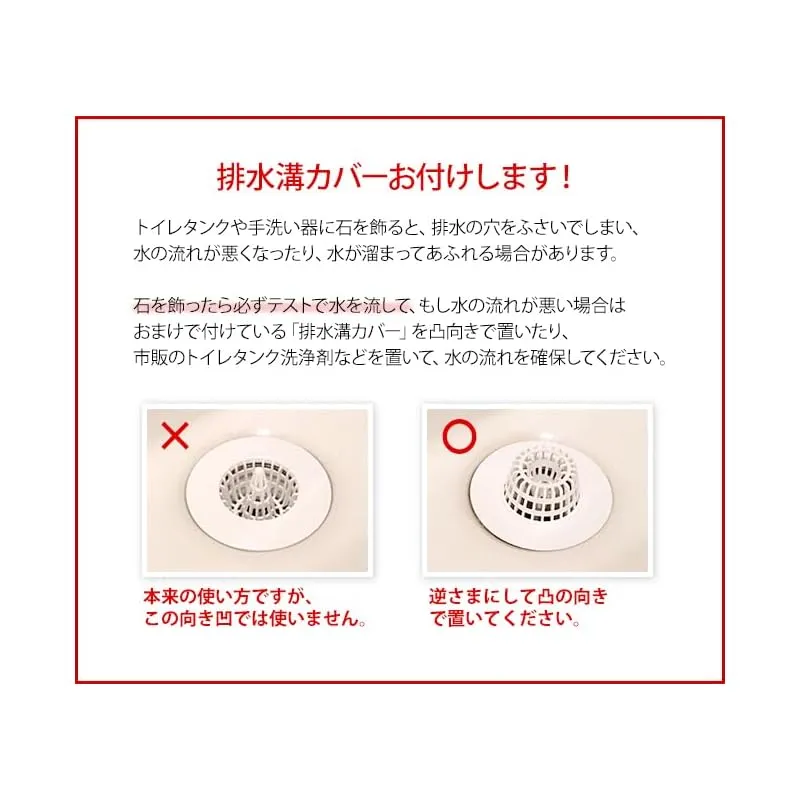 排水溝カバーお付けします！

トイレタンクや手洗い器に石を飾ると、排水の穴をふさいでしまい、水の流れが悪くなったり、水が溜まってあふれる場合があります。

石を飾ったら必ずテストで水を流して、もし水の流れが悪い場合はおまけで付けている「排水溝カバー」を凸向きで置いたり、市販のトイレタンク洗浄剤などを置いて、水の流れを確保してください。

×

本来の使い方ですが、この向き凹では使いません。

○

逆さまにして凸の向きで置いてください。