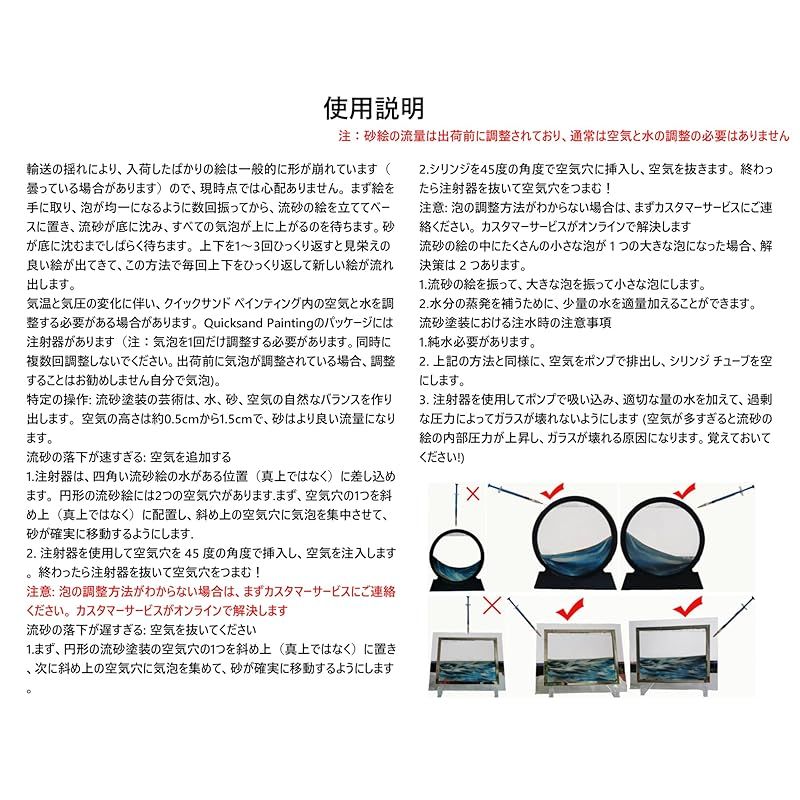 使用説明

注：砂絵の流量は出荷前に調整されており、通常は空気と水の調整の必要はありません

輸送の揺れにより、入荷したばかりの絵は一般的に形が崩れています（曇っている場合があります）ので、現時点では心配ありません。まず絵を手に取り、泡が均一になるように数回振ってから、流砂の絵を立ててベースに置き、流砂が底に沈み、すべての気泡が上に上がるのを待ちます。砂が底に沈むまでしばらく待ちます。上下を1～3回ひっくり返すと見栄えの良い絵が出てきて、この方法で毎回上下をひっくり返して新しい絵が流れ出します。
気温と気圧の変化に伴い、クイックサンド ペインティング内の空気と水を調整する必要がある場合があります。Quicksand Paintingのパッケージには注射器があります（注：気泡を1回だけ調整する必要があります。同時に複数回調整しないでください。出荷前に気泡が調整されている場合、調整することはお勧めしません自分で気泡)。
特定の操作: 流砂塗装の芸術は、水、砂、空気の自然なバランスを作り出します。空気の高さは約0.5cmから1.5cmで、砂はより良い流量になります。
流砂の落下が速すぎる: 空気を追加する
1.注射器は、四角い流砂絵の水がある位置（真上ではなく）に差し込めます。円形の流砂絵には2つの空気穴があります.まず、空気穴の1つを斜め上（真上ではなく）に配置し、斜め上の空気穴に気泡を集中させて、砂が確実に移動するようにします.
2. 注射器を使用して空気穴を 45 度の角度で挿入し、空気を注入します。終わったら注射器を抜いて空気穴をつまむ！
注意: 泡の調整方法がわからない場合は、まずカスタマーサービスにご連絡ください。カスタマーサービスがオンラインで解決します
流砂の落下が遅すぎる: 空気を抜いてください
1.まず、円形の流砂塗装の空気穴の1つを斜め上（真上ではなく）に置き、次に斜め上の空気穴に気泡を集めて、砂が確実に移動するようにします。

2.シリンジを45度の角度で空気穴に挿入し、空気を抜きます。終わったら注射器を抜いて空気穴をつまむ！
注意: 泡の調整方法がわからない場合は、まずカスタマーサービスにご連絡ください。カスタマーサービスがオンラインで解決します
流砂の絵の中にたくさんの小さな泡が 1 つの大きな泡になった場合、解決策は 2 つあります。
1.流砂の絵を振って、大きな泡を振って小さな泡にします。
2.水分の蒸発を補うために、少量の水を適量加えることができます。
流砂塗装における注水時の注意事項
1.純水必要があります。
2. 上記の方法と同様に、空気をポンプで排出し、シリンジ チューブを空にします。
3. 注射器を使用してポンプで吸い込み、適切な量の水を加えて、過剰な圧力によってガラスが壊れないようにします (空気が多すぎると流砂の絵の内部圧力が上昇し、ガラスが壊れる原因になります。覚えておいてください!)