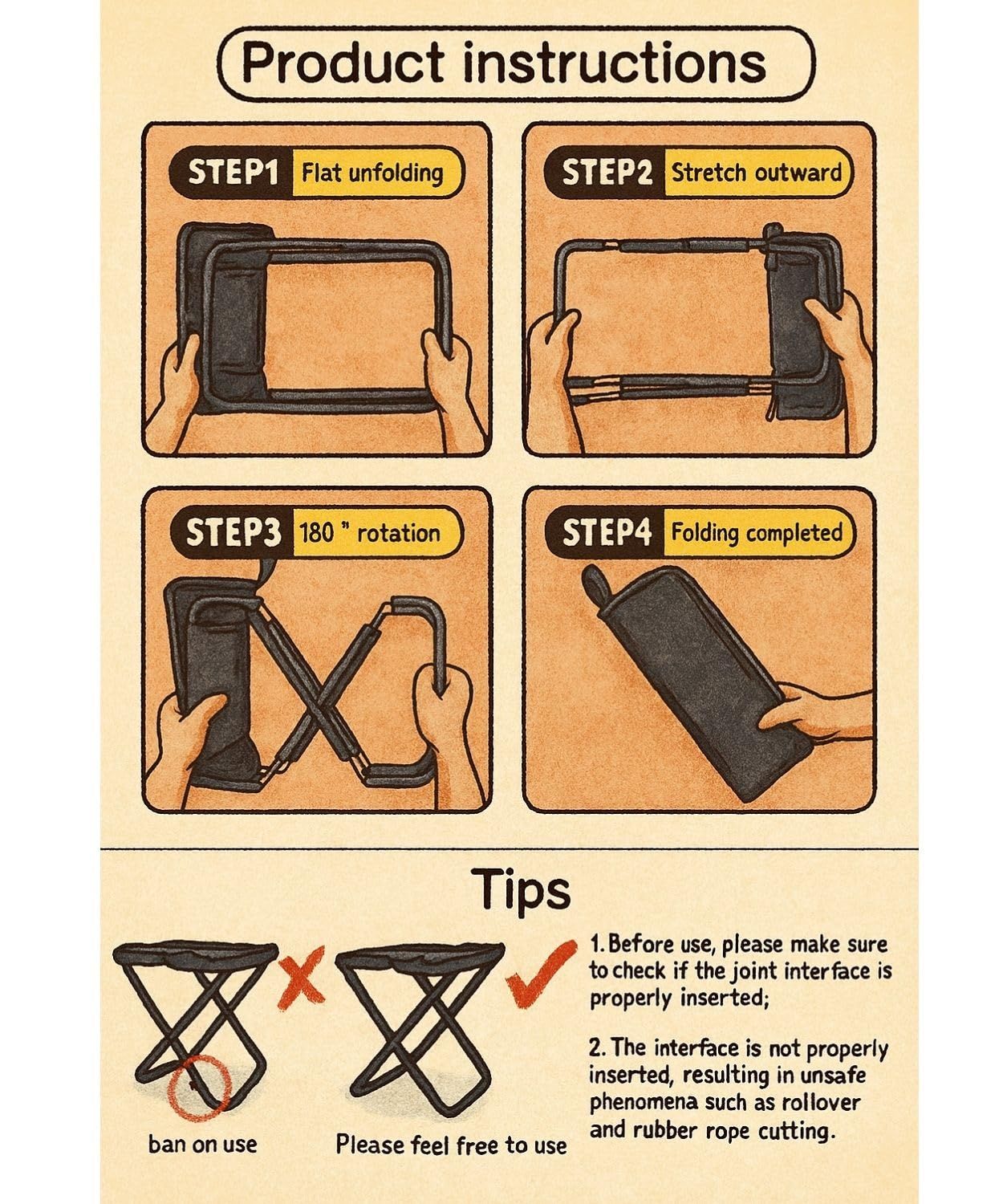 Product instructions

STEP1 Flat unfolding

STEP2 Stretch outward

STEP3 180 " rotation

STEP4 Folding completed

Tips

ban on use

Please feel free to use

1. Before use, please make sure to check if the joint interface is properly inserted;

2. The interface is not properly inserted, resulting in unsafe phenomena such as rollover and rubber rope cutting.