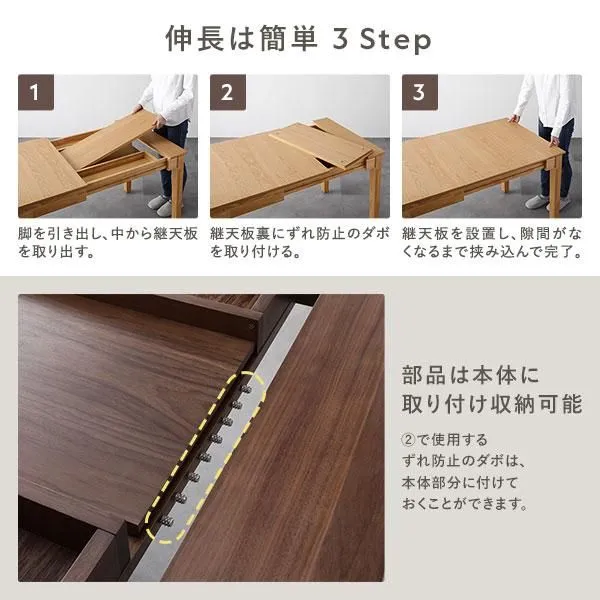 伸長は簡単 3 Step

1

脚を引き出し、中から継天板を取り出す。

2

継天板裏にずれ防止のダボを取り付ける。

3

継天板を設置し、隙間がなくなるまで挟み込んで完了。

部品は本体に取り付け収納可能

②で使用するずれ防止のダボは、本体部分に付けておくことができます。