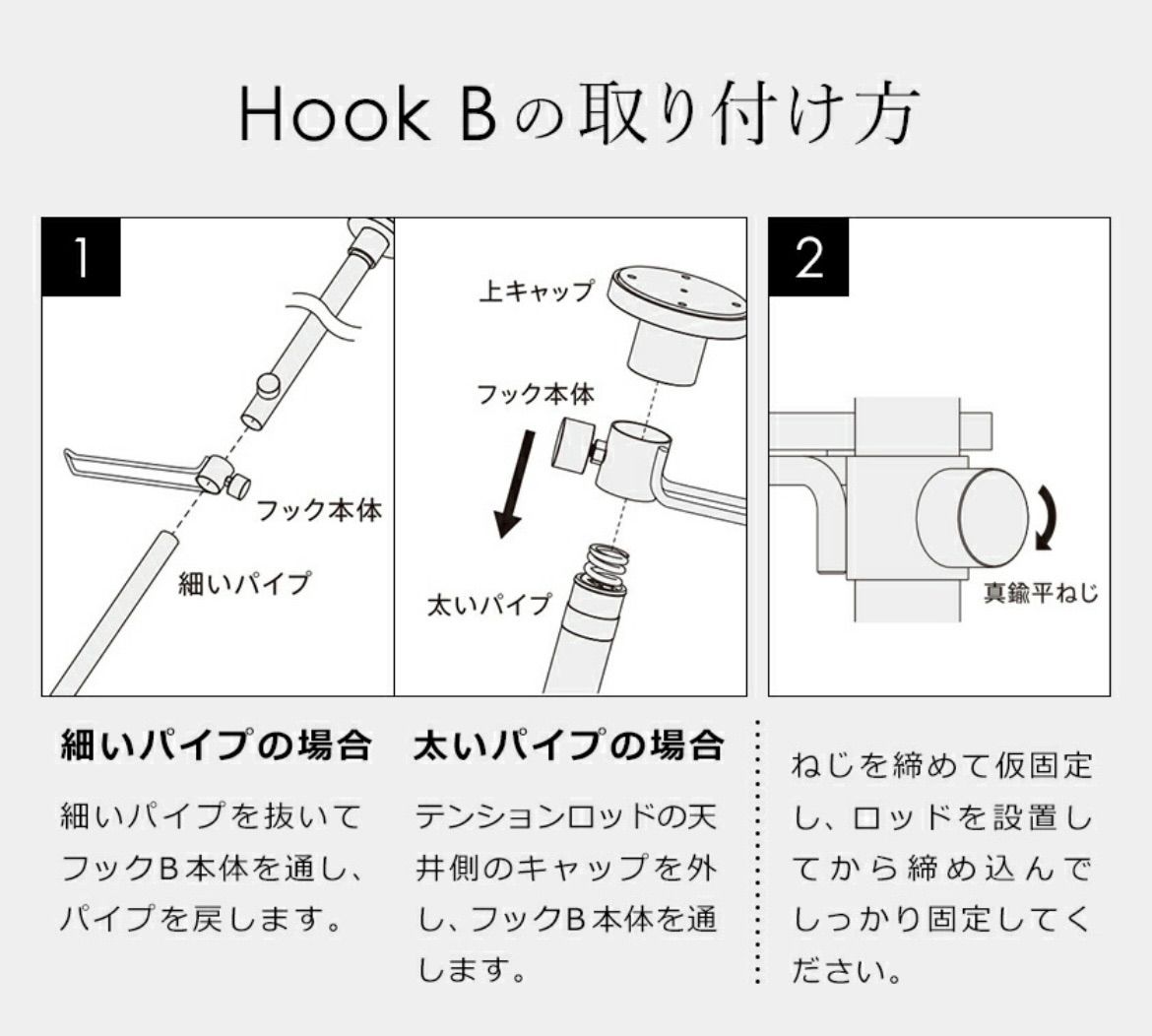 Hook Bの取り付け方

1

フック本体

細いパイプ

上キャップ

フック本体

太いパイプ

2

真鍮平ねじ

細いパイプの場合

細いパイプを抜いてフックB本体を通し、パイプを戻します。

太いパイプの場合

テンションロッドの天井側のキャップを外し、フックB本体を通します。

ねじを締めて仮固定し、ロッドを設置してから締め込んでしっかり固定してください。