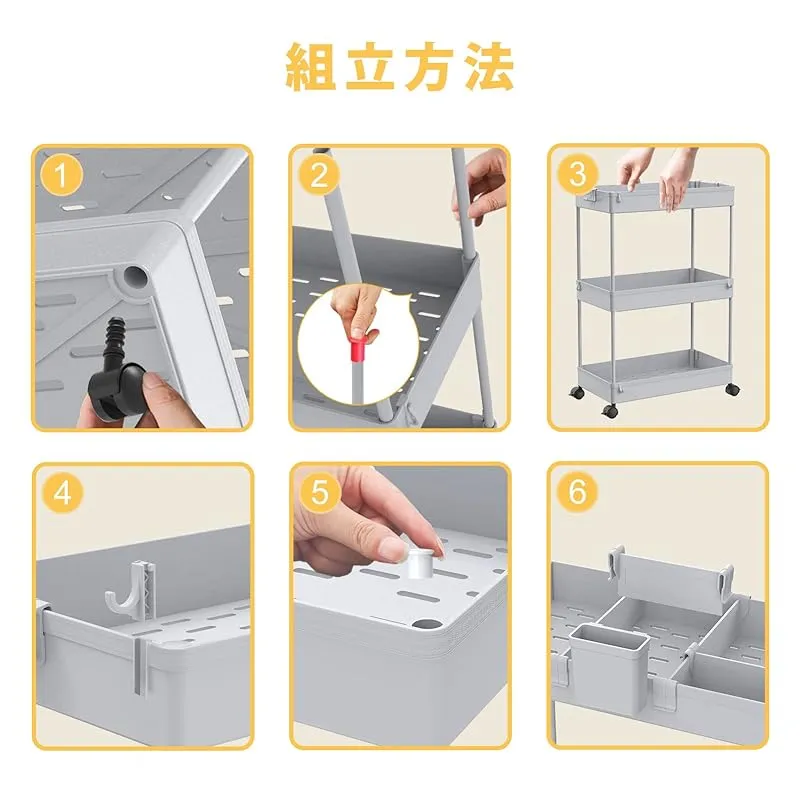 組立方法

1

2

3

4

5

6