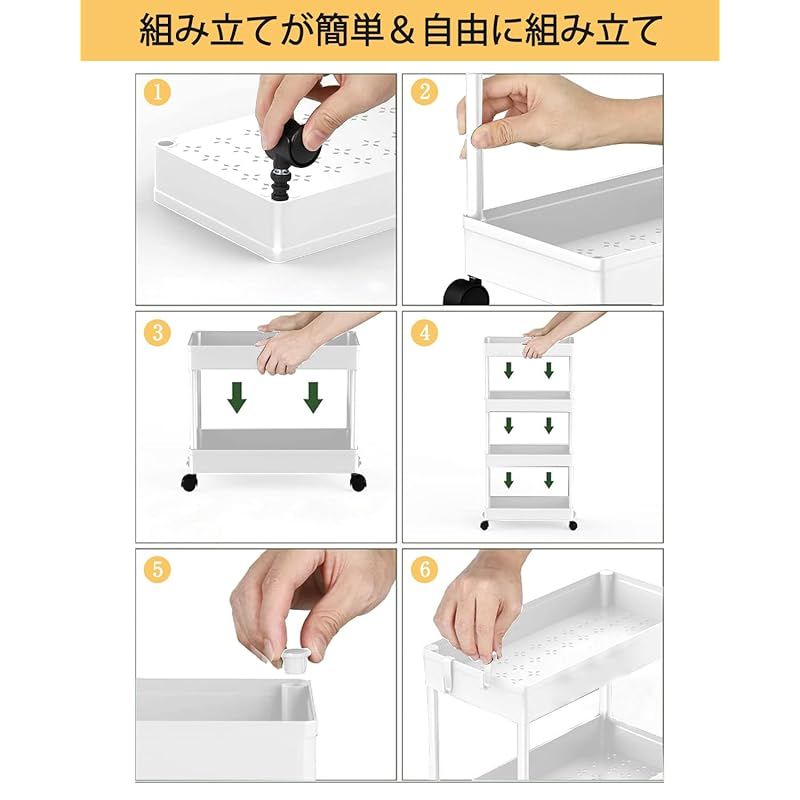 組み立てが簡単＆自由に組み立て

1

2

3

4

5

6