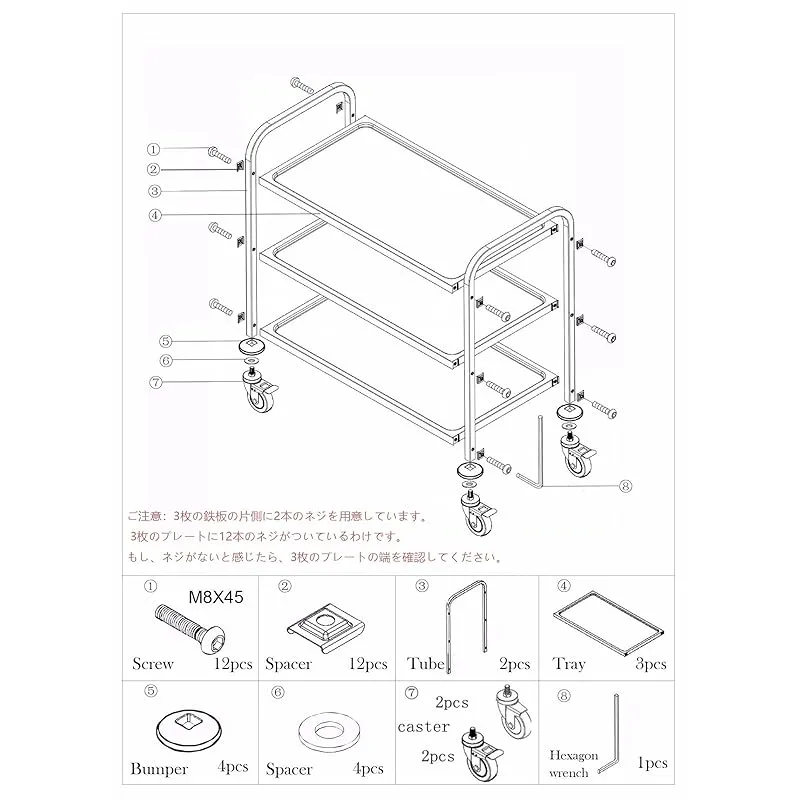 ①
②
③
④
⑤
⑥
⑦
⑧

ご注意：3枚の鉄板の片側に2本のネジを用意しています。
3枚のプレートに12本のネジがついているわけです。
もし、ネジがないと感じたら、3枚のプレートの端を確認してください。

| ① M8X45 Screw 12pcs | ② Spacer 12pcs | ③ Tube 2pcs | ④ Tray 3pcs |
|---|---|---|---|
| ⑤ Bumper 4pcs | ⑥ Spacer 4pcs | ⑦ 2pcs caster 2pcs | ⑧ Hexagon wrench 1pcs |