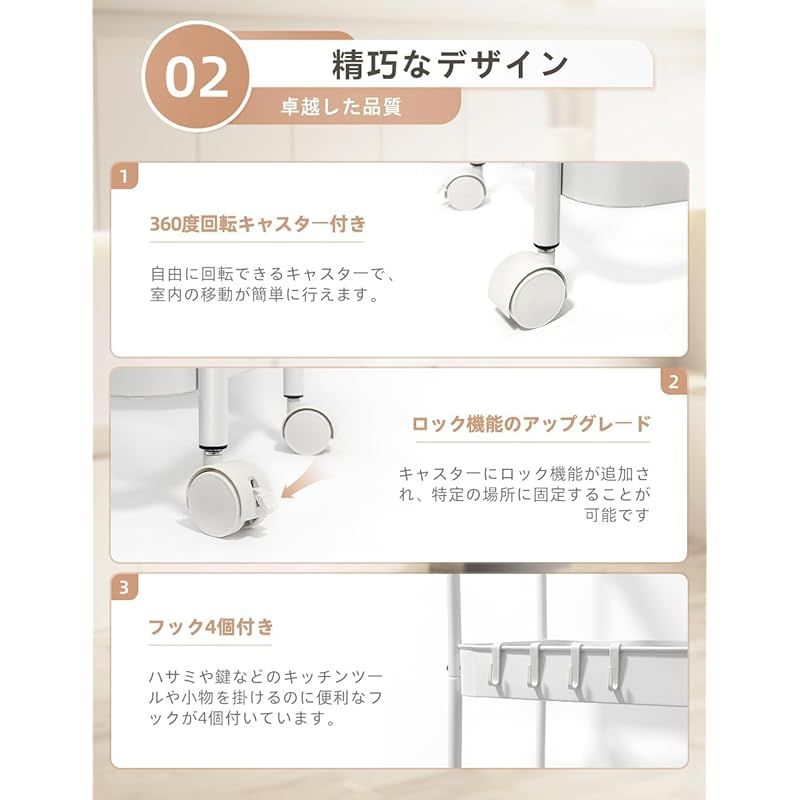 02

精巧なデザイン

卓越した品質

1

360度回転キャスター付き

自由に回転できるキャスターで、室内の移動が簡単に行えます。

2

ロック機能のアップグレード

キャスターにロック機能が追加され、特定の場所に固定することが可能です

3

フック4個付き

ハサミや鍵などのキッチンツールや小物を掛けるのに便利なフックが4個付いています。