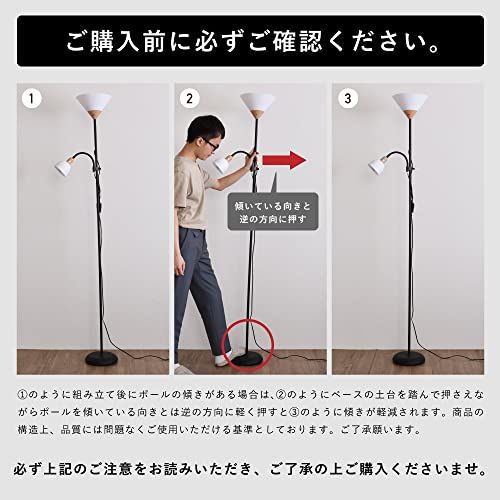 ご購入前に必ずご確認ください。

1

2

傾いている向きと逆の方向に押す

3

①のように組み立て後にポールの傾きがある場合は、②のようにベースの土台を踏んで押さえながらポールを傾いている向きとは逆の方向に軽く押すと③のように傾きが軽減されます。商品の構造上、品質には問題なくご使用いただける基準としております。ご了承願います。

必ず上記のご注意をお読みいただき、ご了承の上ご購入くださいませ。