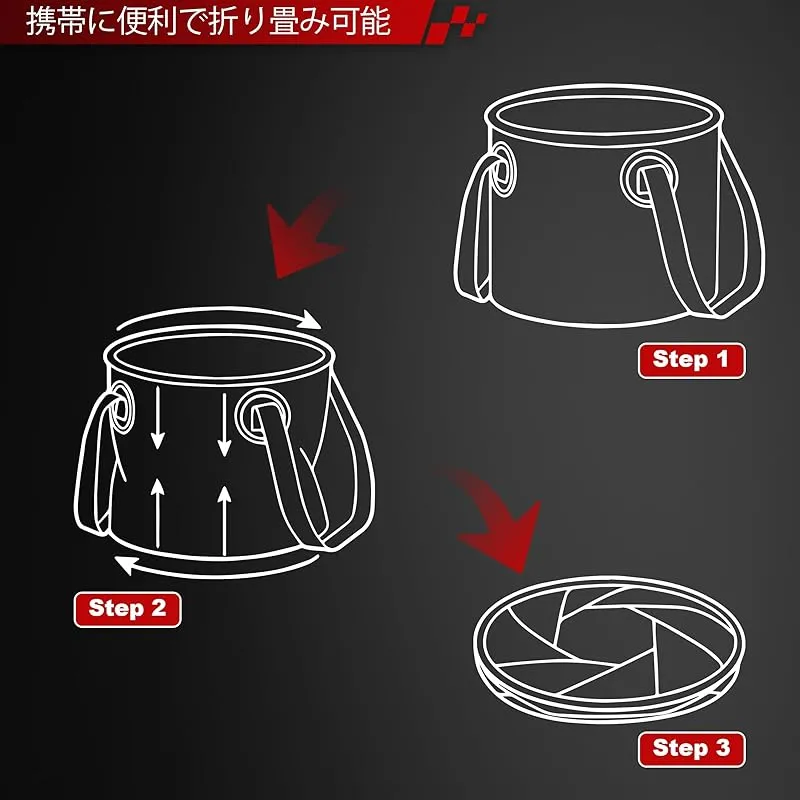 携帯に便利で折り畳み可能

Step 1

Step 2

Step 3